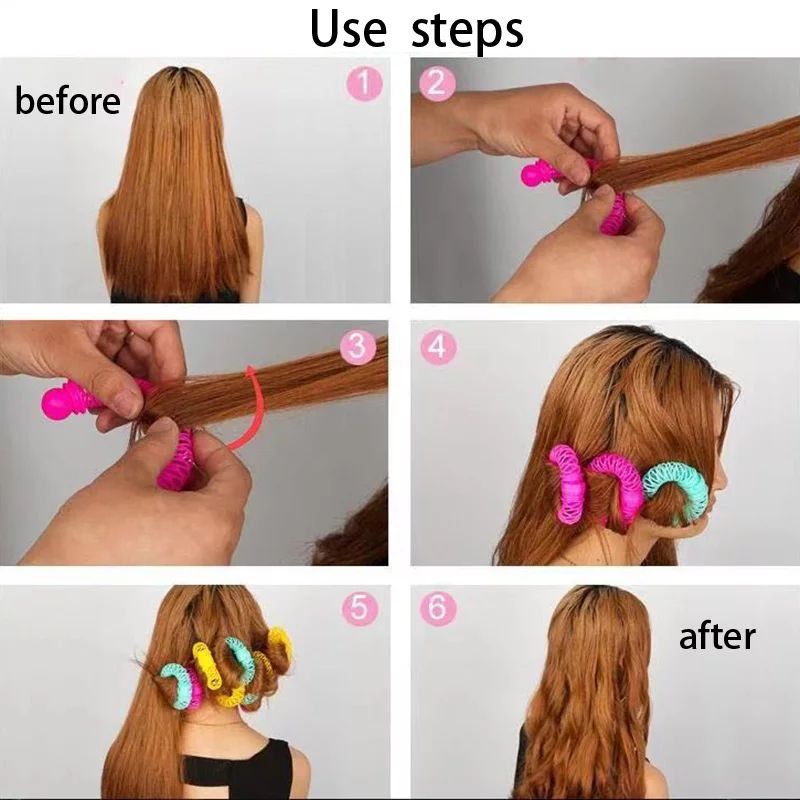 Use steps

before

1

2

3

4

5

6

after