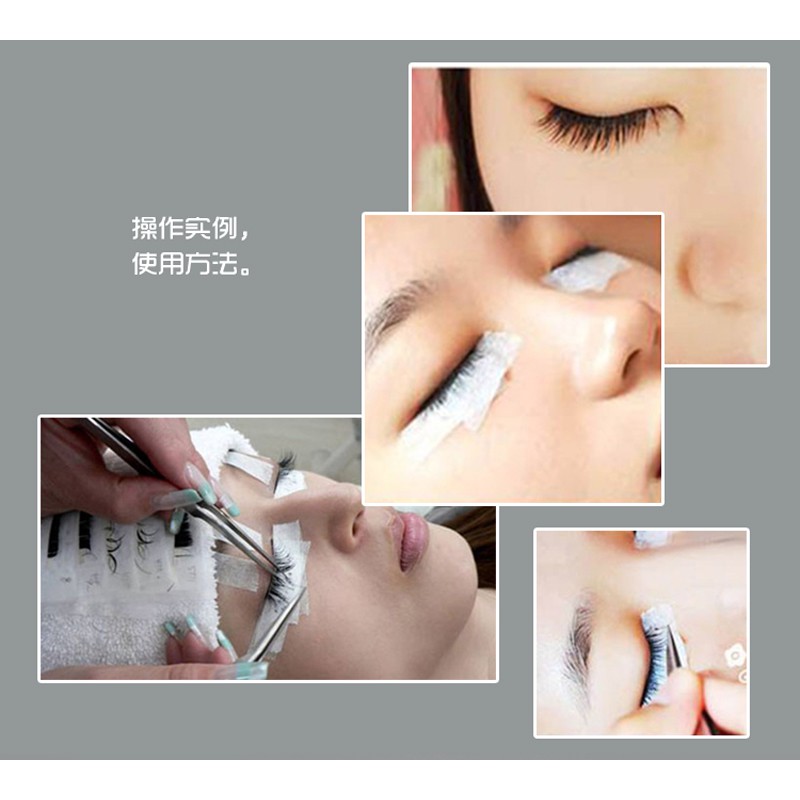 操作实例，
使用方法。