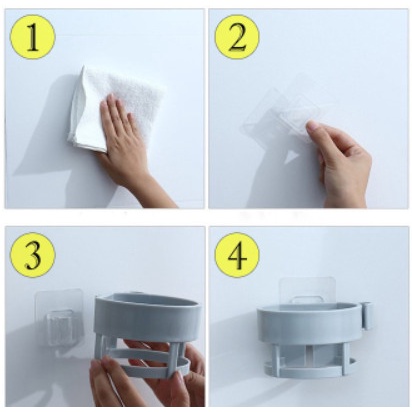 1

2

3

4