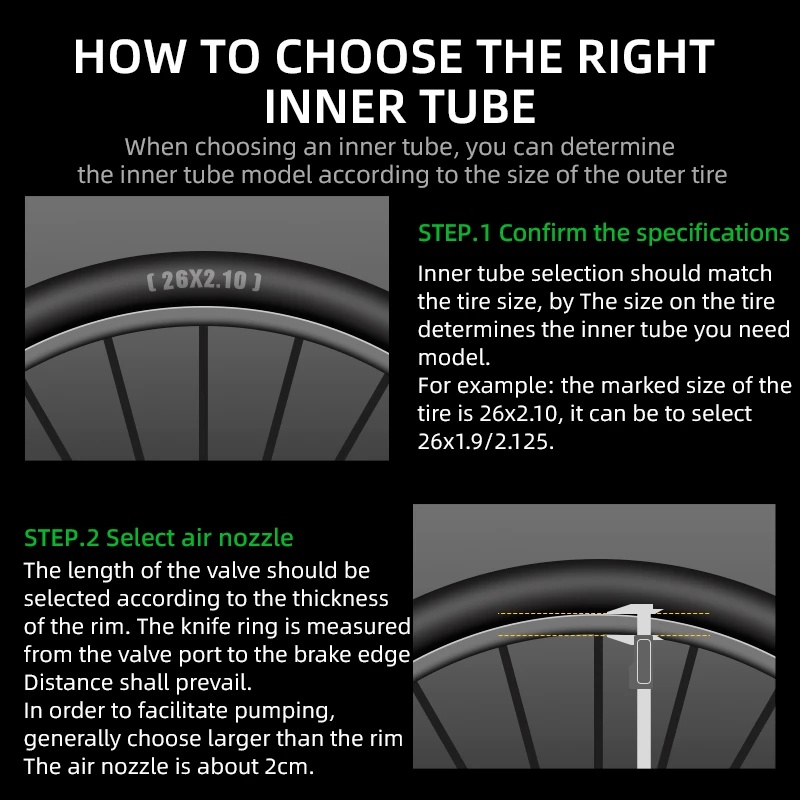 HOW TO CHOOSE THE RIGHT INNER TUBE

When choosing an inner tube, you can determine the inner tube model according to the size of the outer tire

[ 26X2.10 ]

STEP.1 Confirm the specifications

Inner tube selection should match the tire size, by The size on the tire determines the inner tube you need model.
For example: the marked size of the tire is 26x2.10, it can be to select 26x1.9/2.125.

STEP.2 Select air nozzle

The length of the valve should be selected according to the thickness of the rim. The knife ring is measured from the valve port to the brake edge Distance shall prevail.
In order to facilitate pumping, generally choose larger than the rim The air nozzle is about 2cm.