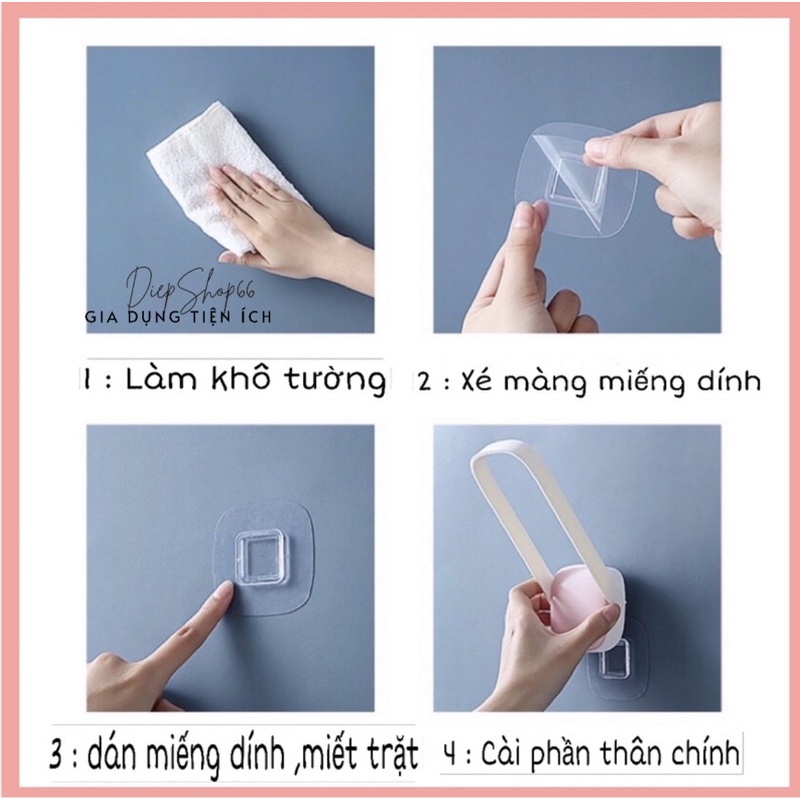 DiepShop66
GIA DỤNG TIỆN ÍCH

1 : Làm khô tường

2 : Xé màng miếng dính

3 : dán miếng dính ,miết trặt

4 : Cài phần thân chính