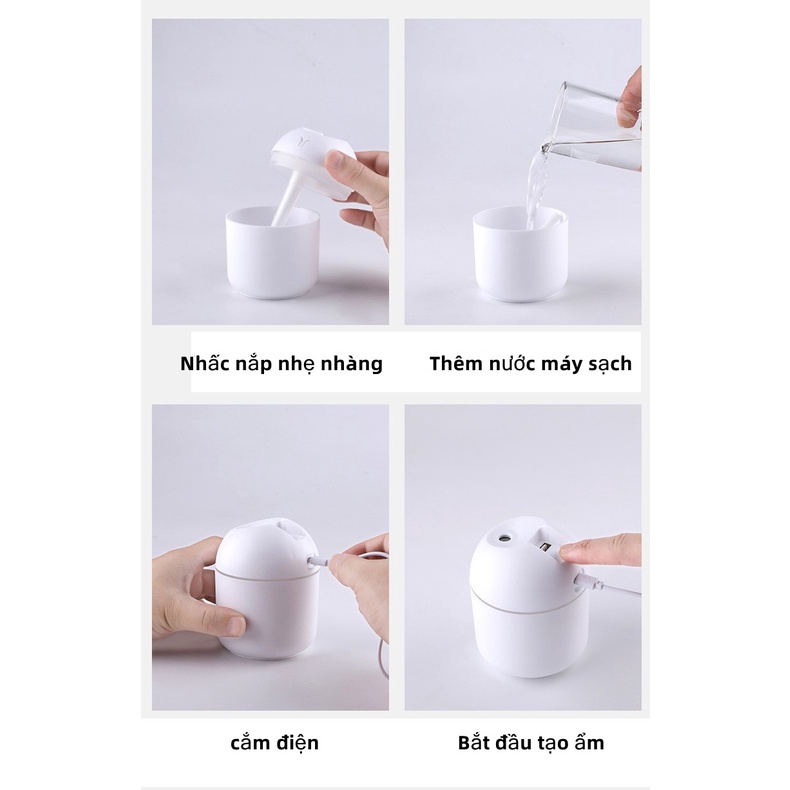 Nhấc nắp nhẹ nhàng

Thêm nước máy sạch

cắm điện

Bắt đầu tạo ẩm