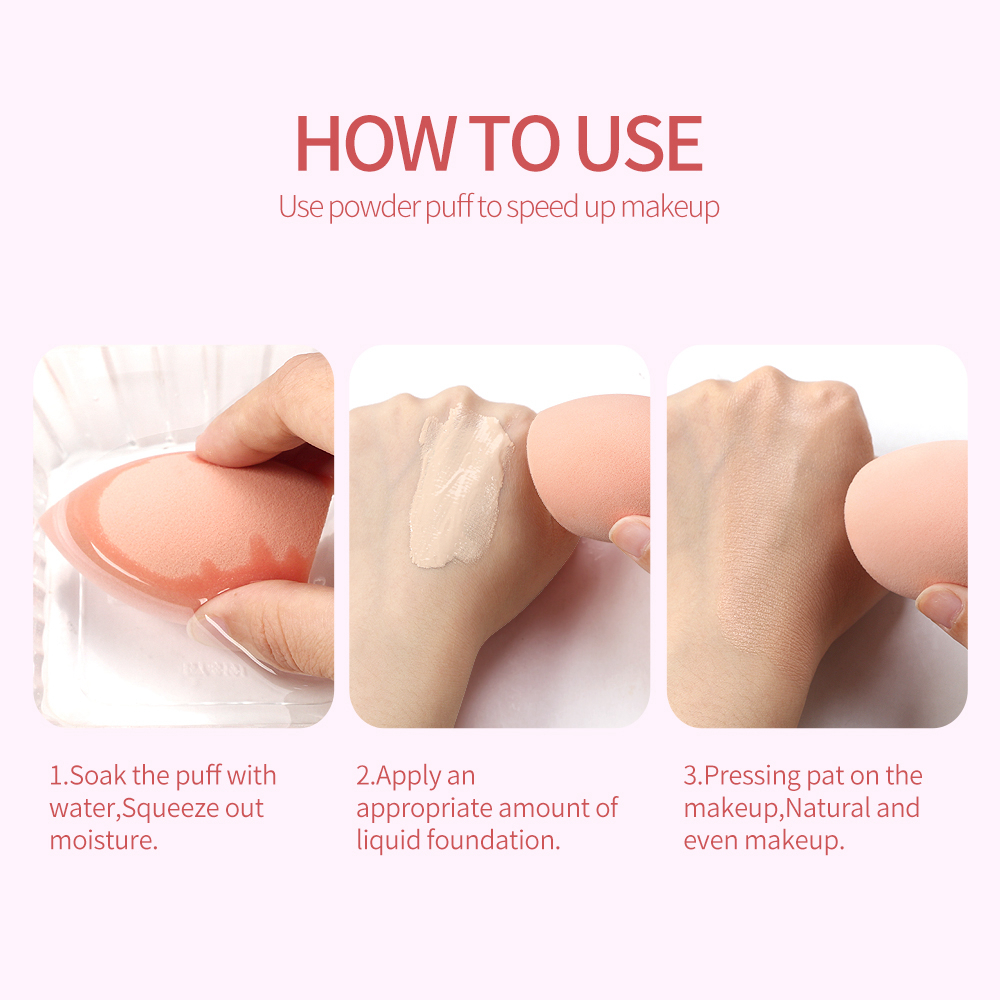 HOW TO USE
Use powder puff to speed up makeup

1.Soak the puff with water,Squeeze out moisture.

2.Apply an appropriate amount of liquid foundation.

3.Pressing pat on the makeup,Natural and even makeup.