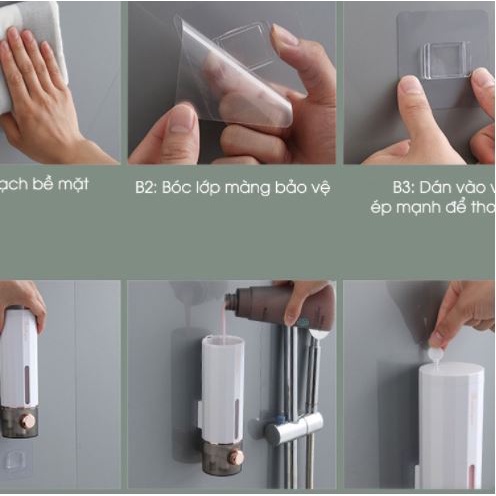 ạch bề mặt

B2: Bóc lớp màng bảo vệ

B3: Dán vào v
ép mạnh để tha