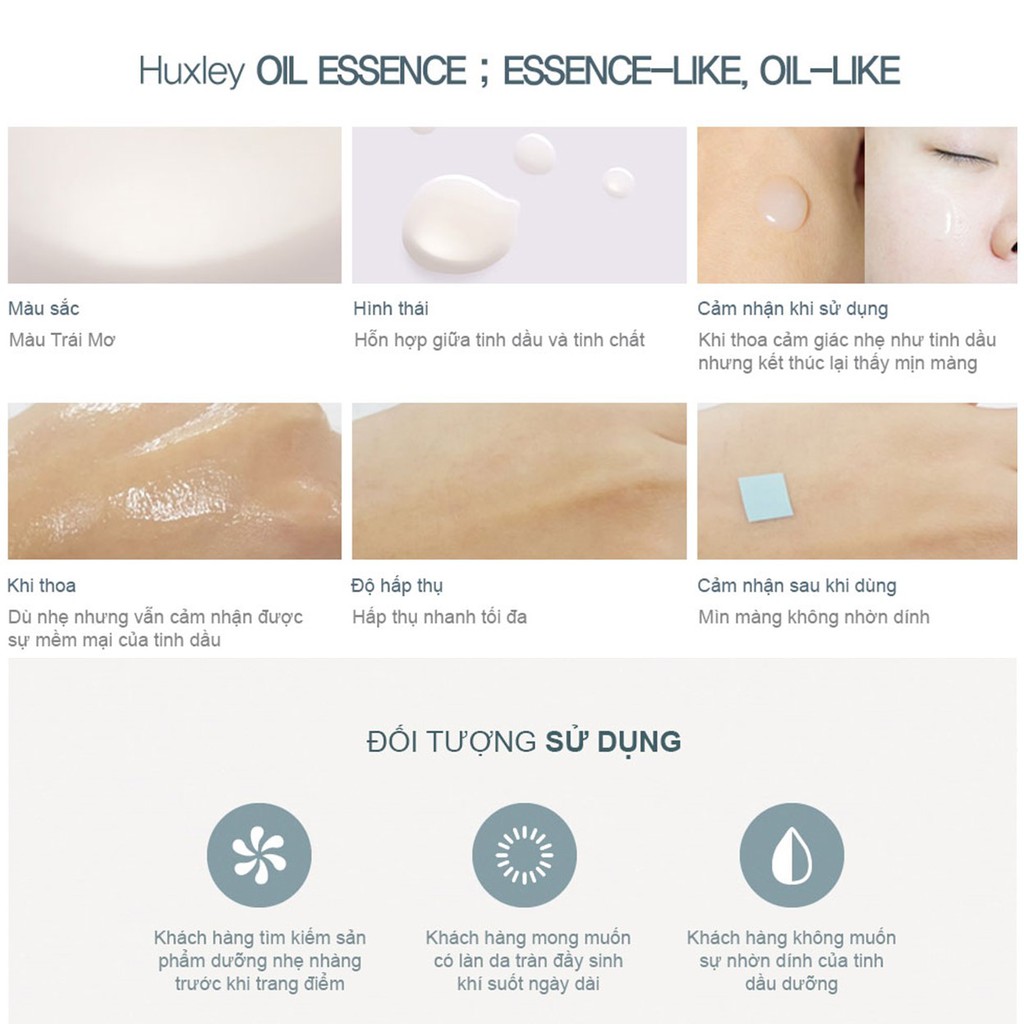 Huxley OIL ESSENCE ; ESSENCE-LIKE, OIL-LIKE

Màu sắc
Màu Trái Mơ

Hình thái
Hỗn hợp giữa tinh dầu và tinh chất

Cảm nhận khi sử dụng
Khi thoa cảm giác nhẹ như tinh dầu nhưng kết thúc lại thấy mịn màng

Khi thoa
Dù nhẹ nhưng vẫn cảm nhận được sự mềm mại của tinh dầu

Độ hấp thụ
Hấp thụ nhanh tối đa

Cảm nhận sau khi dùng
Mìn màng không nhờn dính

ĐỐI TƯỢNG SỬ DỤNG

Khách hàng tìm kiếm sản phẩm dưỡng nhẹ nhàng trước khi trang điểm

Khách hàng mong muốn có làn da tràn đầy sinh khí suốt ngày dài

Khách hàng không muốn sự nhờn dính của tinh dầu dưỡng