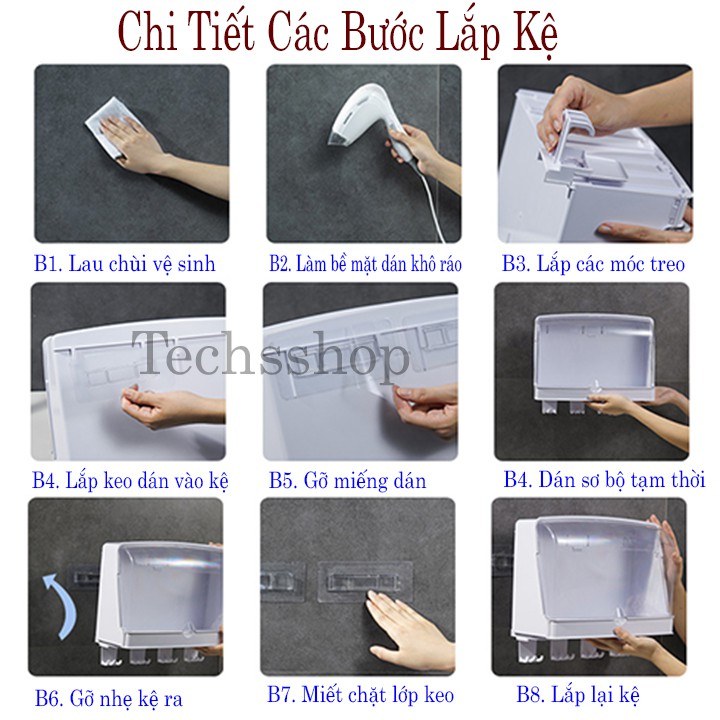 Chi Tiết Các Bước Lắp Kệ

B1. Lau chùi vệ sinh

B2. Làm bề mặt dán khô ráo

B3. Lắp các móc treo

Techsshop

B4. Lắp keo dán vào kệ

B5. Gỡ miếng dán

B4. Dán sơ bộ tạm thời

B6. Gỡ nhẹ kệ ra

B7. Miết chặt lớp keo

B8. Lắp lại kệ