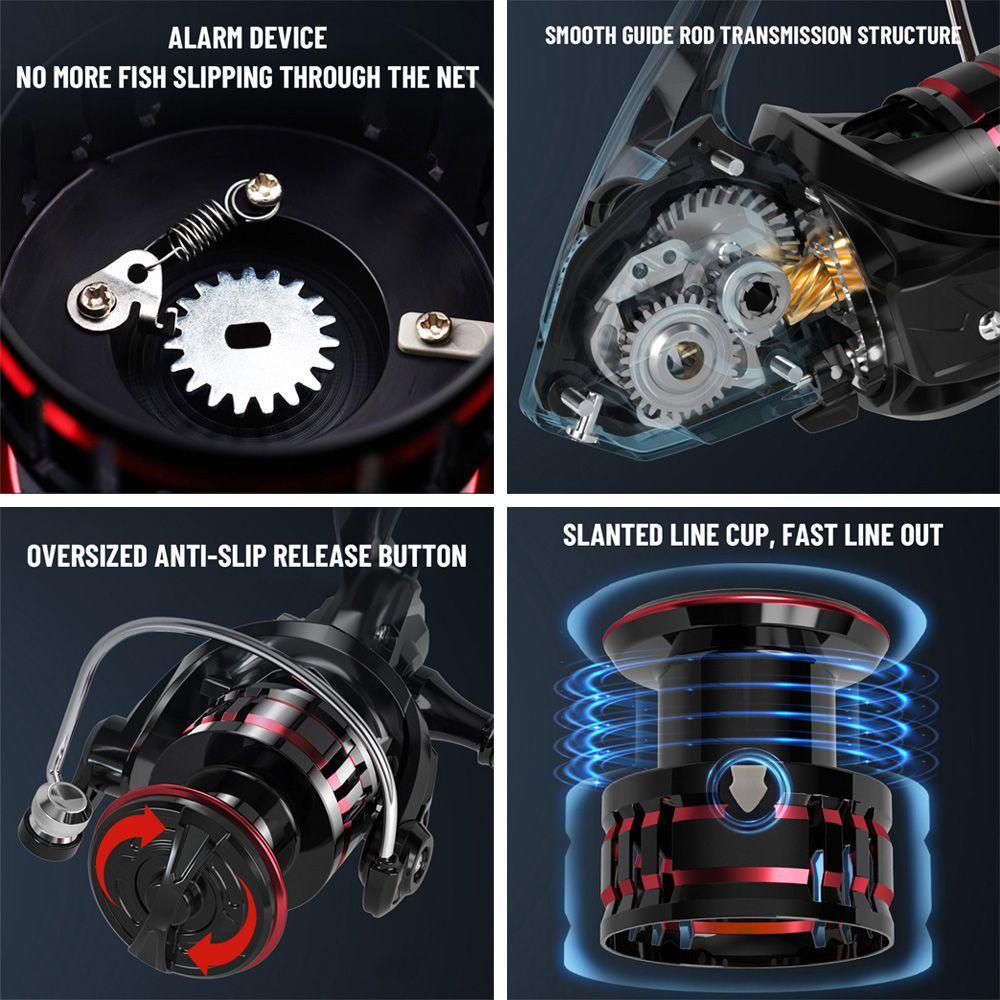 ALARM DEVICE
NO MORE FISH SLIPPING THROUGH THE NET

SMOOTH GUIDE ROD TRANSMISSION STRUCTURE

OVERSIZED ANTI-SLIP RELEASE BUTTON

SLANTED LINE CUP, FAST LINE OUT