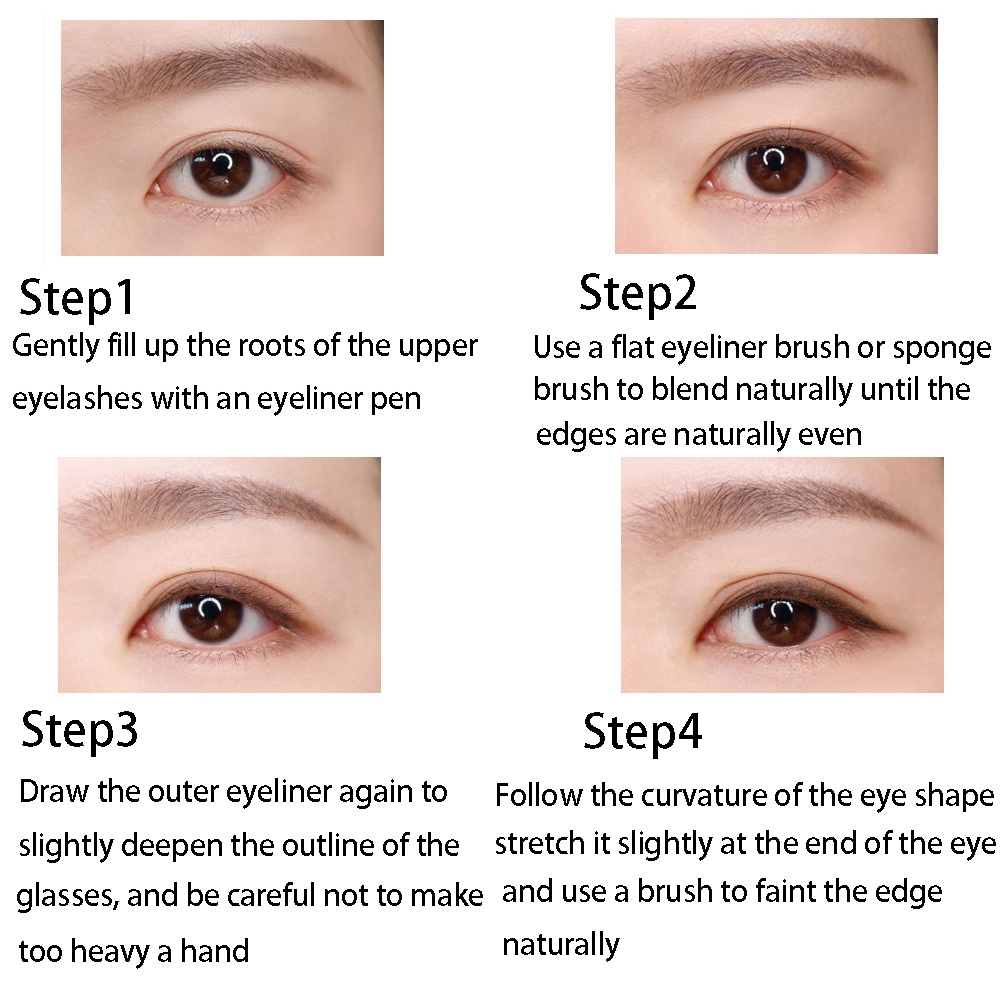 Step1
Gently fill up the roots of the upper eyelashes with an eyeliner pen

Step2
Use a flat eyeliner brush or sponge brush to blend naturally until the edges are naturally even

Step3
Draw the outer eyeliner again to slightly deepen the outline of the glasses, and be careful not to make too heavy a hand

Step4
Follow the curvature of the eye shape stretch it slightly at the end of the eye and use a brush to faint the edge naturally