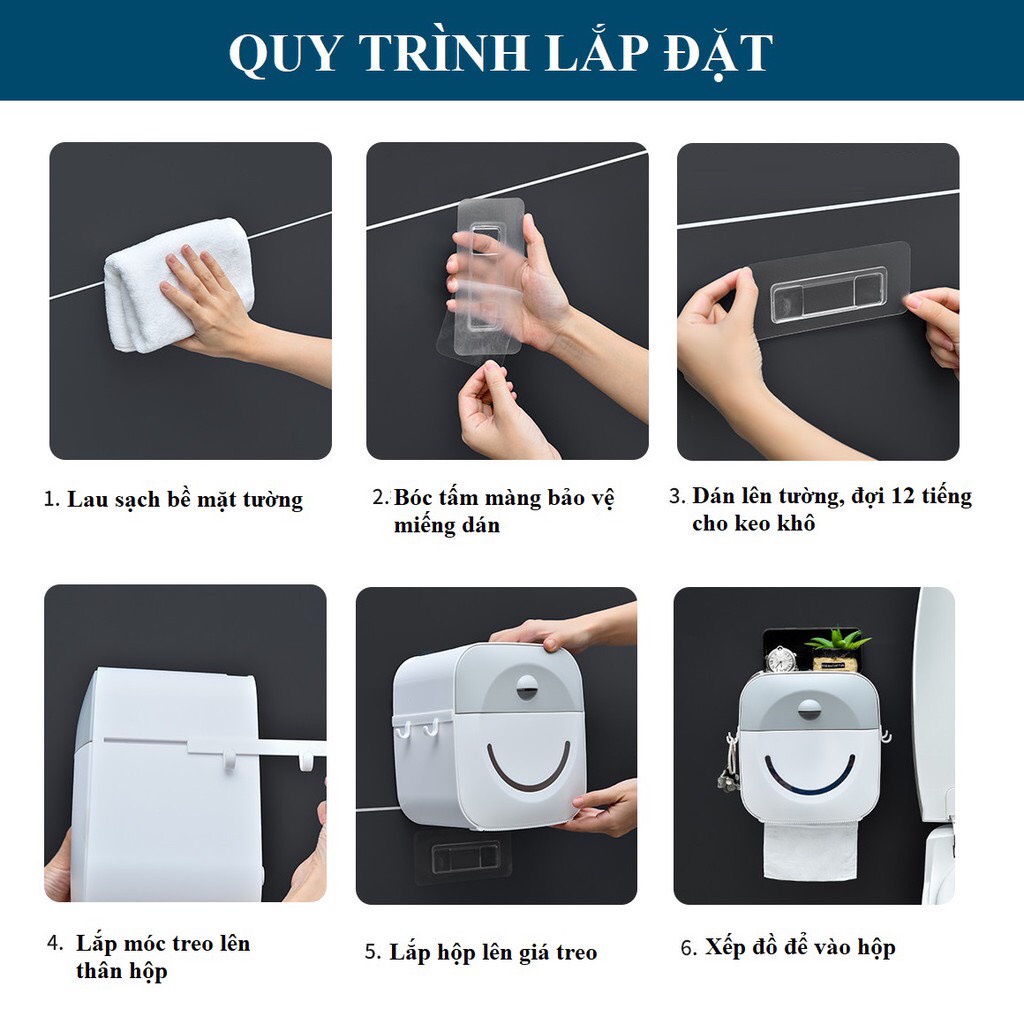 QUY TRÌNH LẮP ĐẶT

1. Lau sạch bề mặt tường

2. Bóc tấm màng bảo vệ miếng dán

3. Dán lên tường, đợi 12 tiếng cho keo khô

4. Lắp móc treo lên thân hộp

5. Lắp hộp lên giá treo

6. Xếp đồ để vào hộp