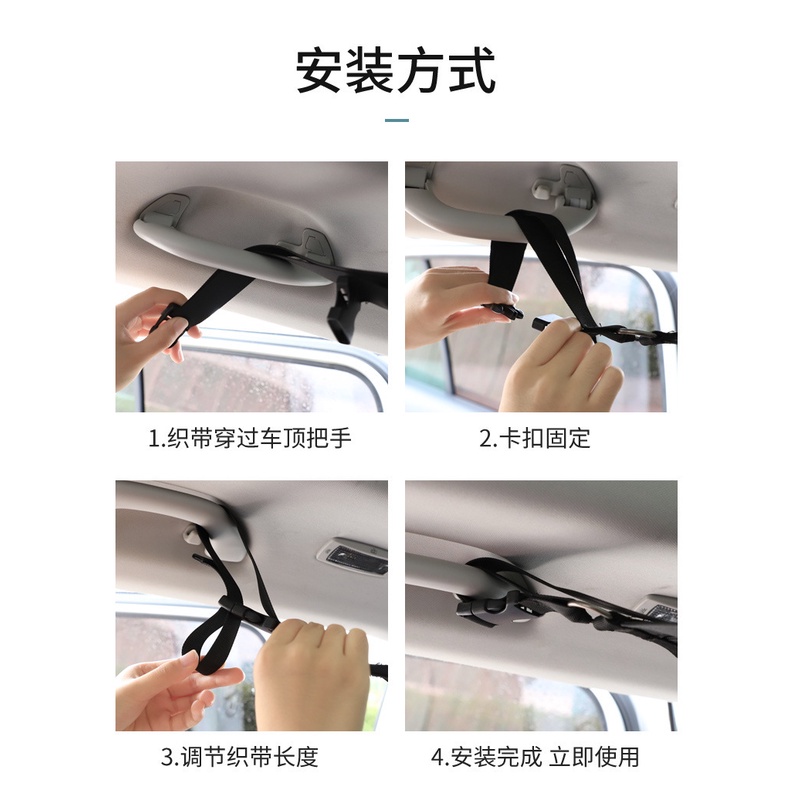 安装方式

1.织带穿过车顶把手

2.卡扣固定

3.调节织带长度

4.安装完成 立即使用