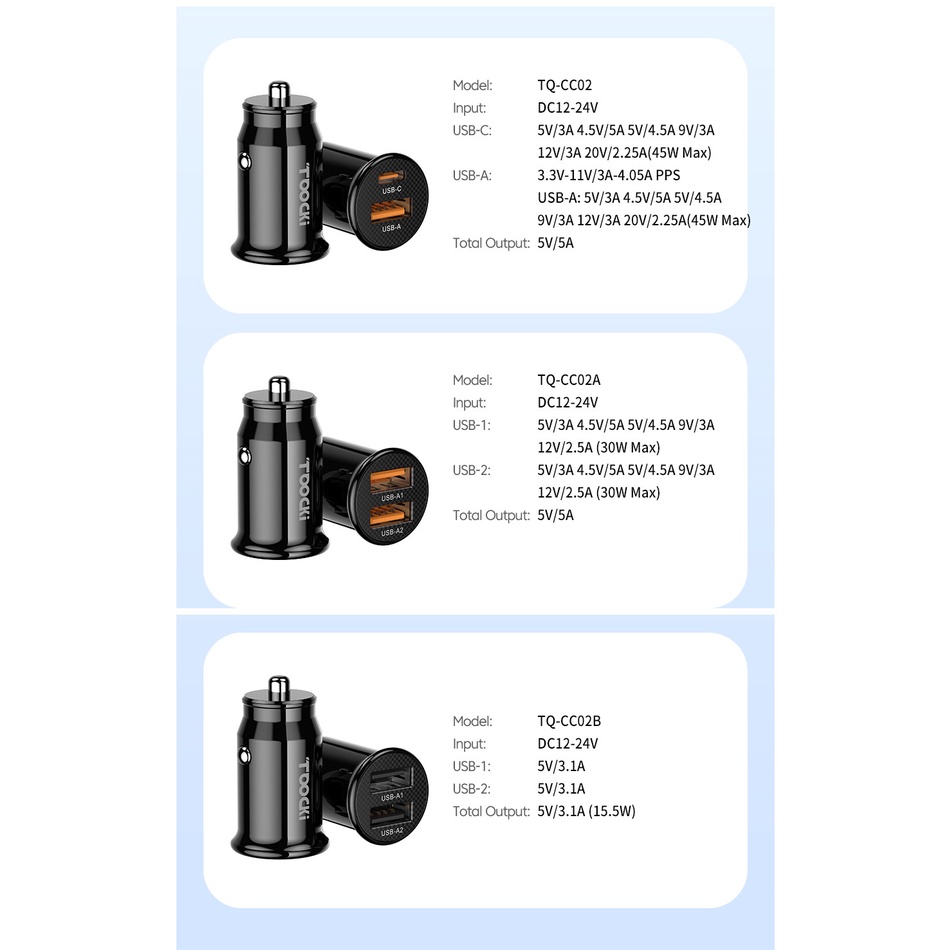 TOOCKI
USB-C
USB-A

Model: TQ-CC02
Input: DC12-24V
USB-C: 5V/3A 4.5V/5A 5V/4.5A 9V/3A 12V/3A 20V/2.25A(45W Max)
USB-A: 3.3V-11V/3A-4.05A PPS
USB-A: 5V/3A 4.5V/5A 5V/4.5A 9V/3A 12V/3A 20V/2.25A(45W Max)
Total Output: 5V/5A

TOOCKI
USB-A1
USB-A2

Model: TQ-CC02A
Input: DC12-24V
USB-1: 5V/3A 4.5V/5A 5V/4.5A 9V/3A 12V/2.5A (30W Max)
USB-2: 5V/3A 4.5V/5A 5V/4.5A 9V/3A 12V/2.5A (30W Max)
Total Output: 5V/5A

TOOCKI
USB-A1
USB-A2

Model: TQ-CC02B
Input: DC12-24V
USB-1: 5V/3.1A
USB-2: 5V/3.1A
Total Output: 5V/3.1A (15.5W)