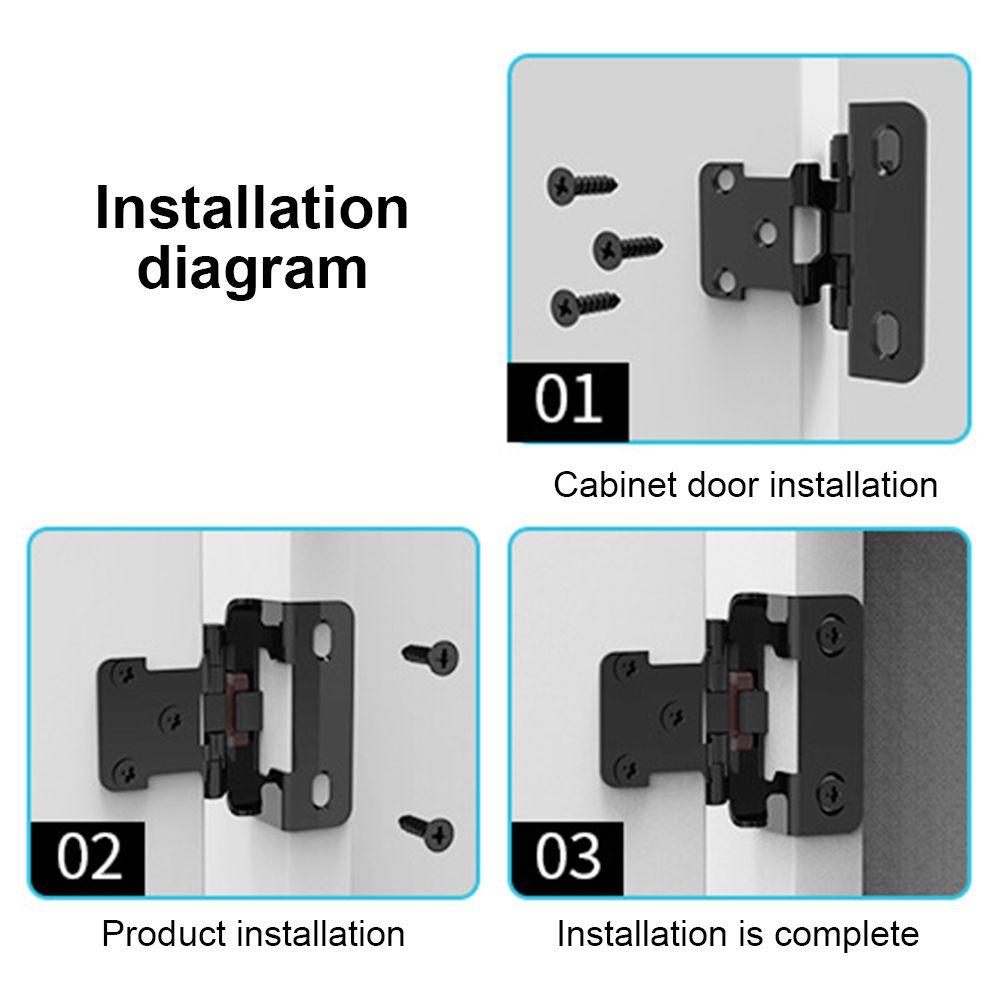 Installation diagram

01

Cabinet door installation

02

Product installation

03

Installation is complete