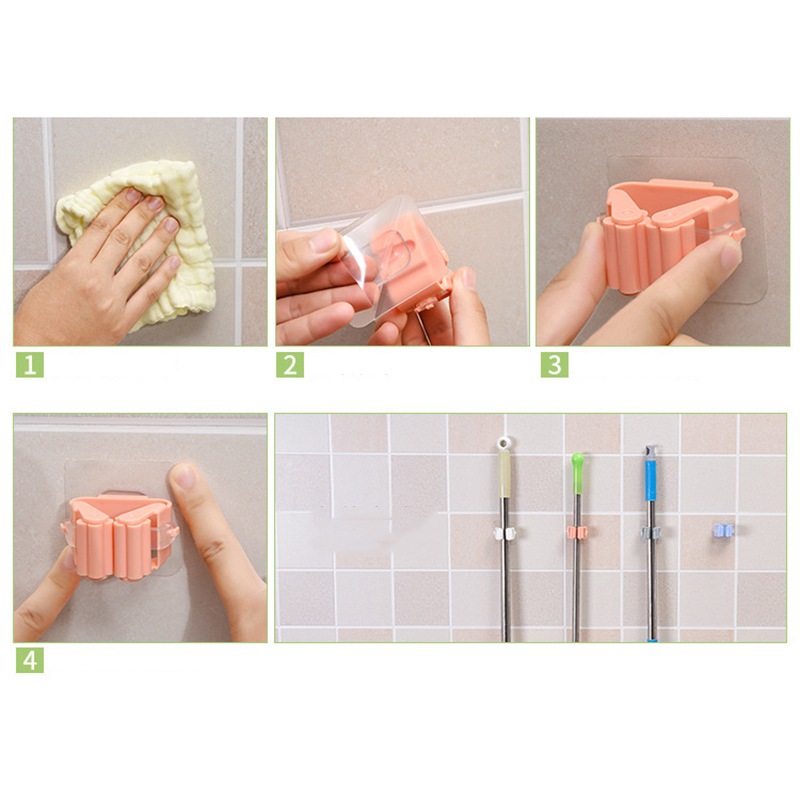 1

2

3

4