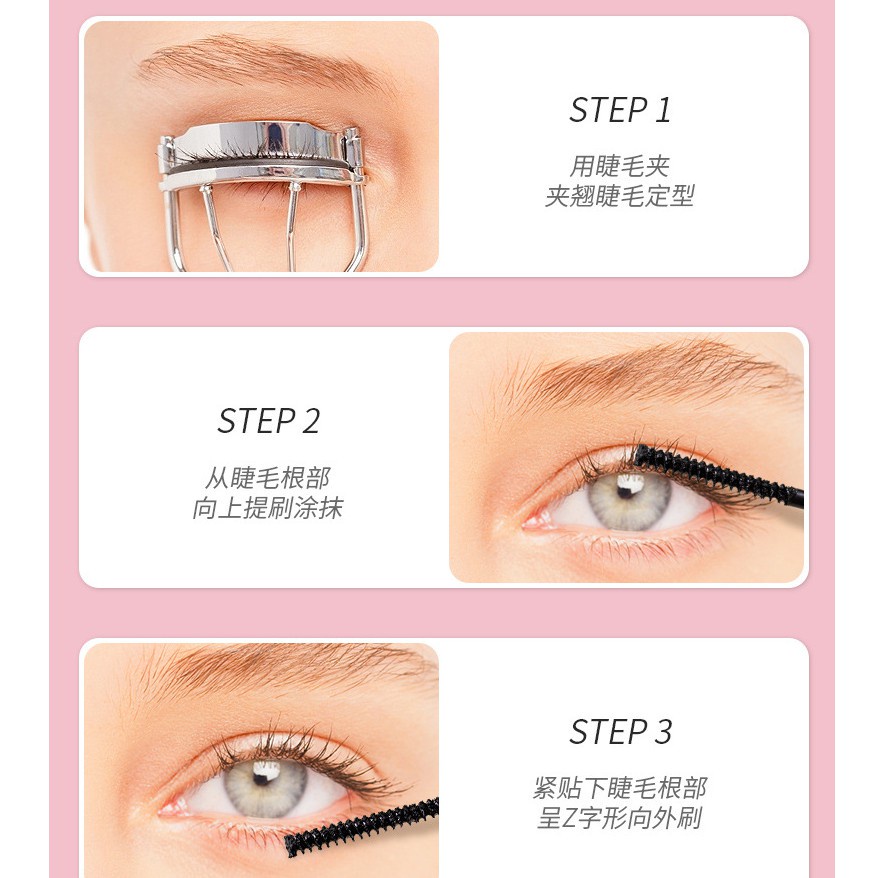 STEP 1

用睫毛夹
夹翘睫毛定型

STEP 2

从睫毛根部
向上提刷涂抹

STEP 3

紧贴下睫毛根部
呈Z字形向外刷