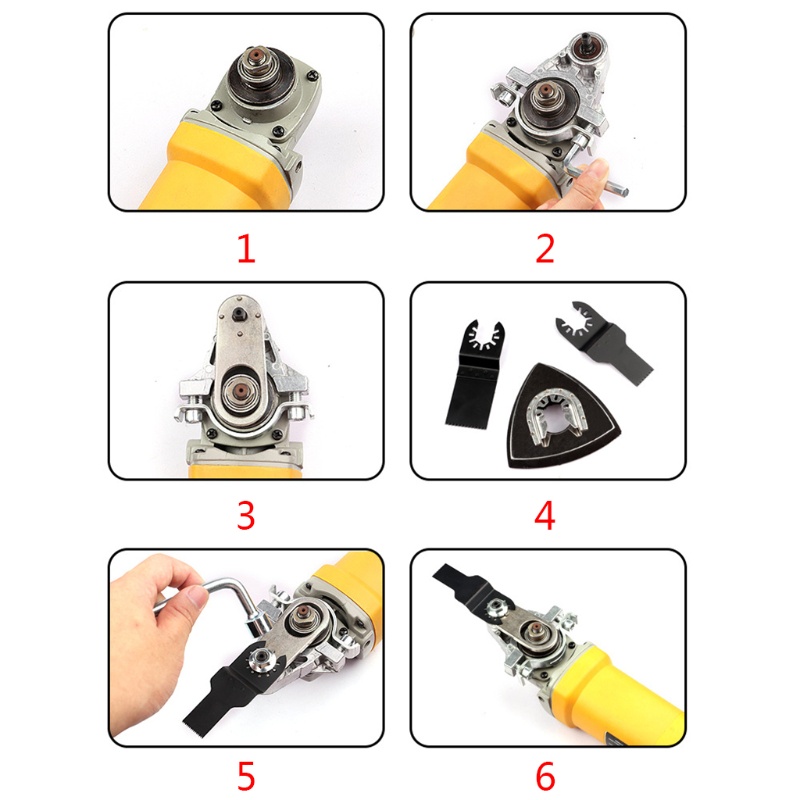 1

2

3

4

5

6