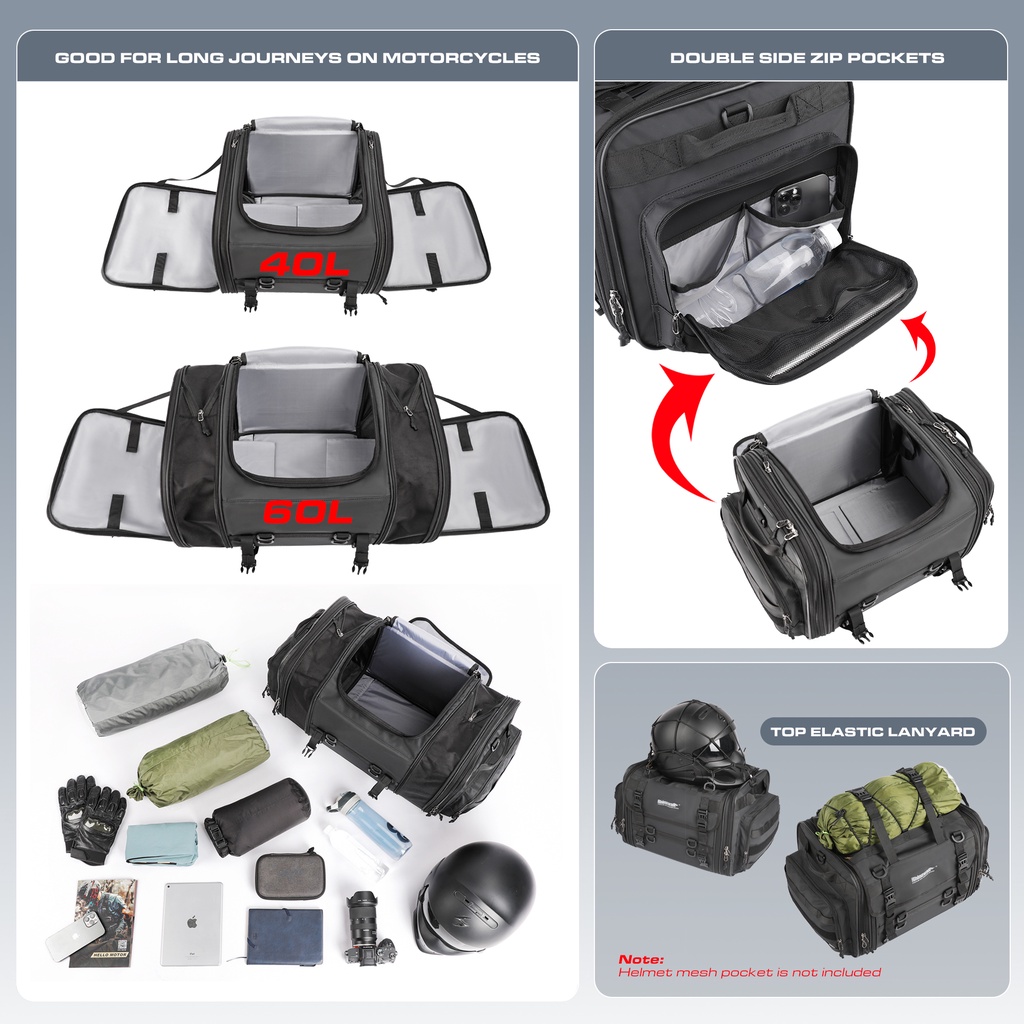 GOOD FOR LONG JOURNEYS ON MOTORCYCLES

40L

60L

HELLO MOTOR

DOUBLE SIDE ZIP POCKETS

TOP ELASTIC LANYARD

Note:
Helmet mesh pocket is not included