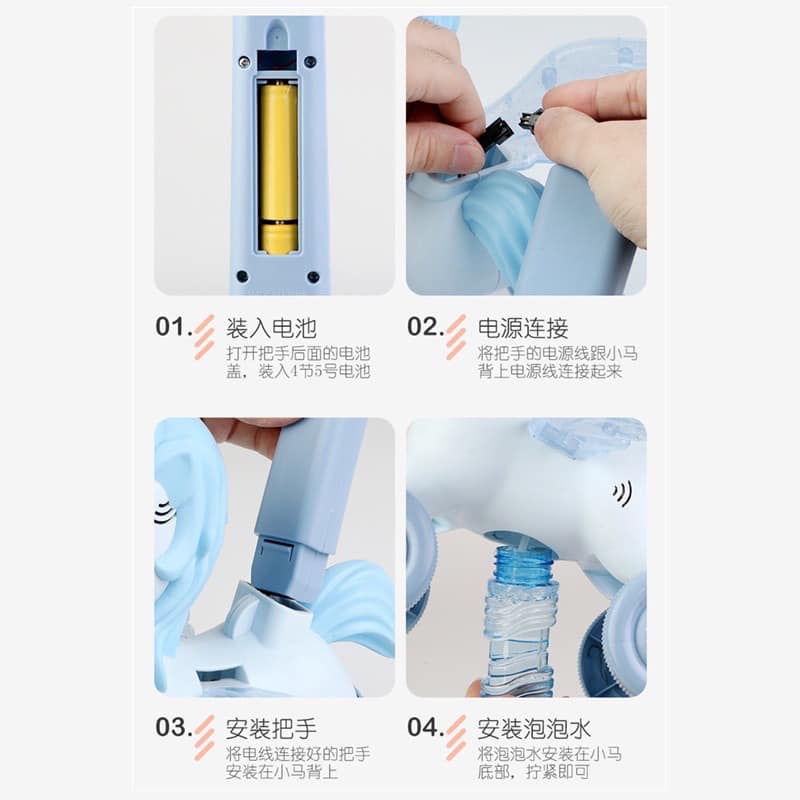 01. 装入电池
打开把手后面的电池盖，装入4节5号电池

02. 电源连接
将把手的电源线跟小马背上电源线连接起来

03. 安装把手
将电线连接好的把手安装在小马背上

04. 安装泡泡水
将泡泡水安装在小马底部，拧紧即可