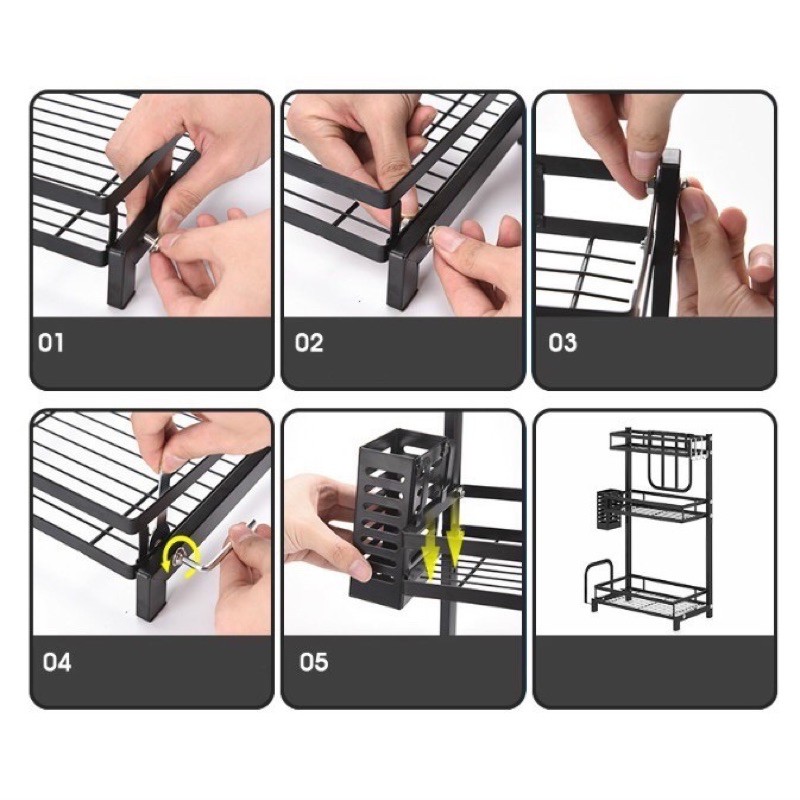 01

02

03

04

05