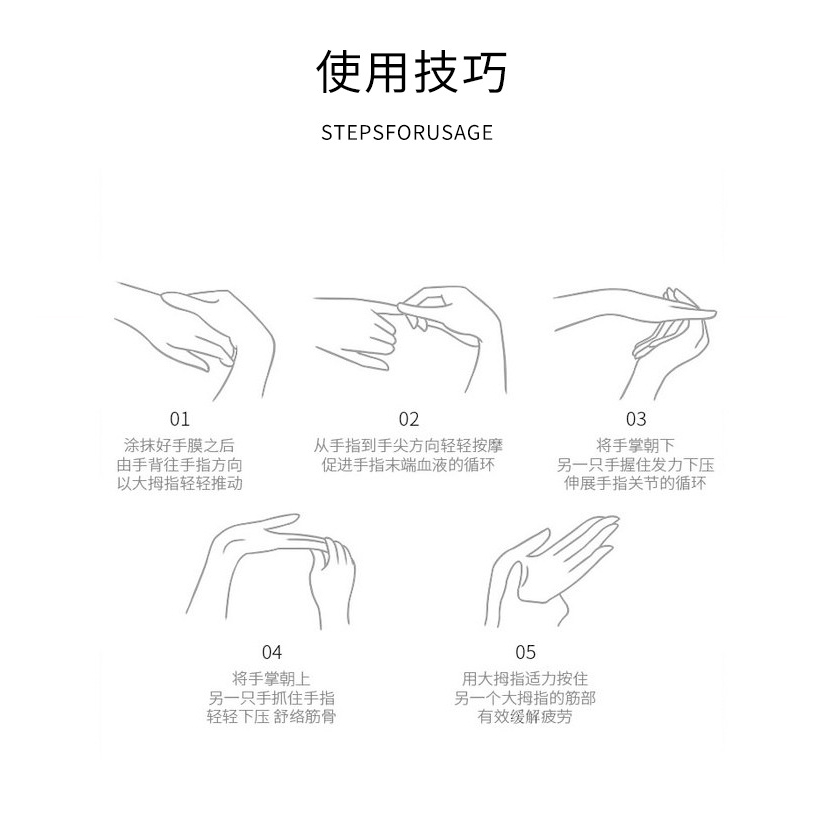 使用技巧

STEPSFORUSAGE

01
涂抹好手膜之后
由手背往手指方向
以大拇指轻轻推动

02
从手指到手尖方向轻轻按摩
促进手指末端血液的循环

03
将手掌朝下
另一只手握住发力下压
伸展手指关节的循环

04
将手掌朝上
另一只手抓住手指
轻轻下压 舒络筋骨

05
用大拇指适力按住
另一个大拇指的筋部
有效缓解疲劳