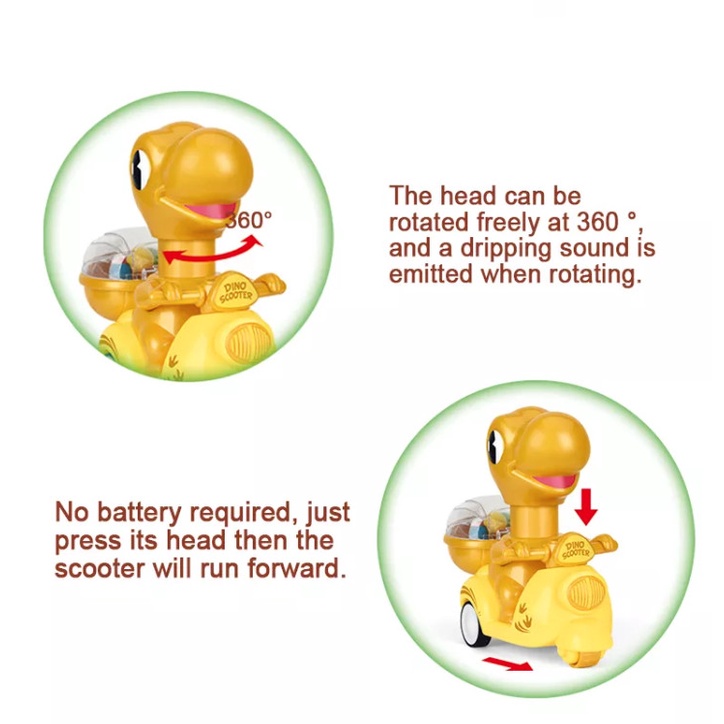 360°

DINO SCOOTER

The head can be rotated freely at 360 °, and a dripping sound is emitted when rotating.

No battery required, just press its head then the scooter will run forward.

DINO SCOOTER