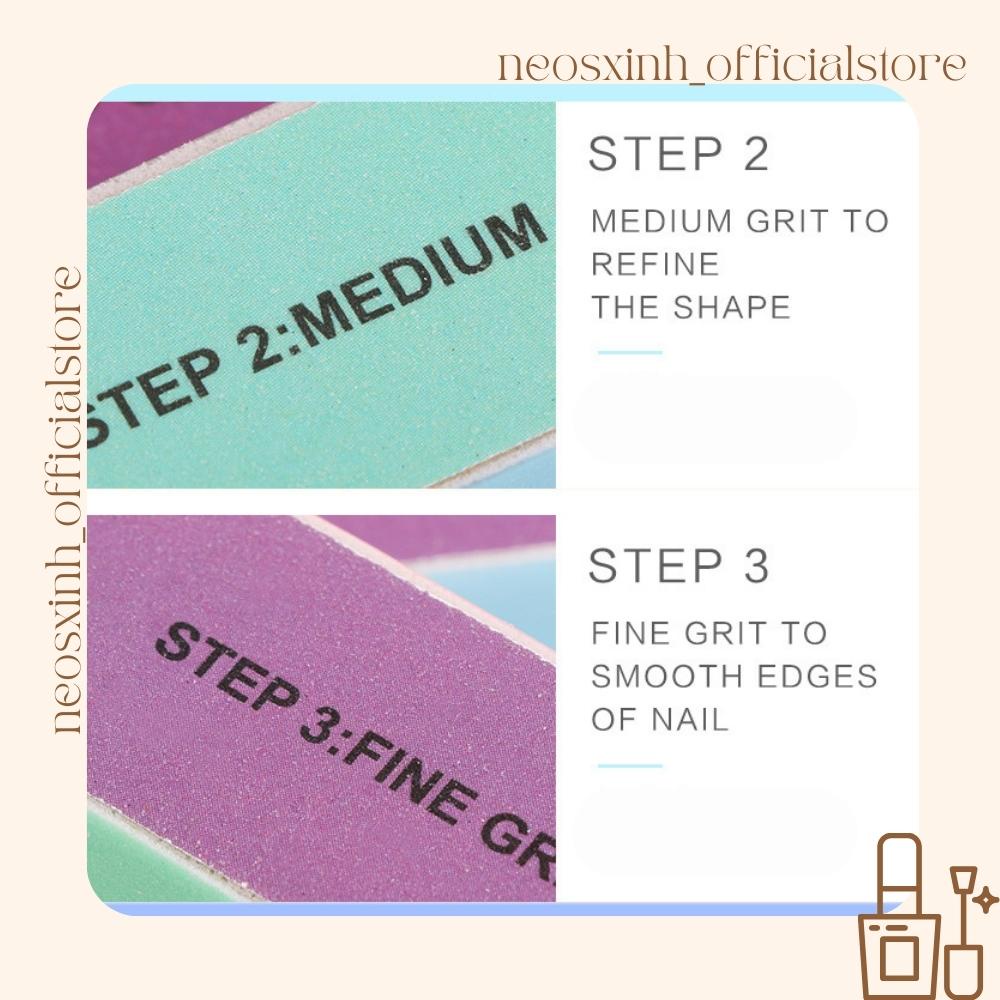 neosxinh_officialstore

neosxinh_officialstore

STEP 2:MEDIUM

STEP 2

MEDIUM GRIT TO REFINE THE SHAPE

STEP 3:FINE GR

STEP 3

FINE GRIT TO SMOOTH EDGES OF NAIL