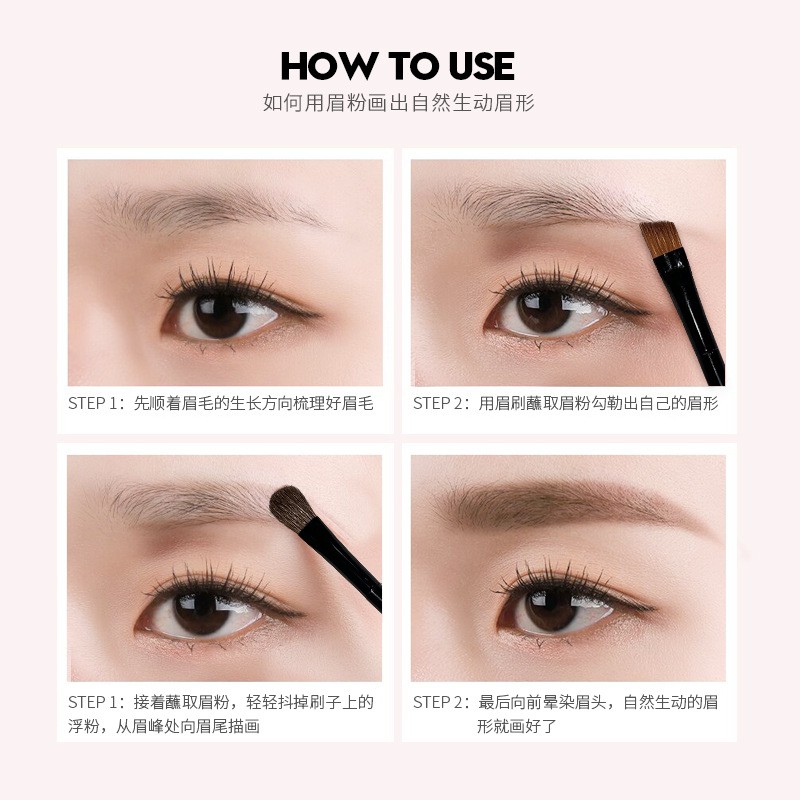 HOW TO USE
如何用眉粉画出自然生动眉形

STEP 1：先顺着眉毛的生长方向梳理好眉毛

STEP 2：用眉刷蘸取眉粉勾勒出自己的眉形

STEP 1：接着蘸取眉粉，轻轻抖掉刷子上的浮粉，从眉峰处向眉尾描画

STEP 2：最后向前晕染眉头，自然生动的眉形就画好了