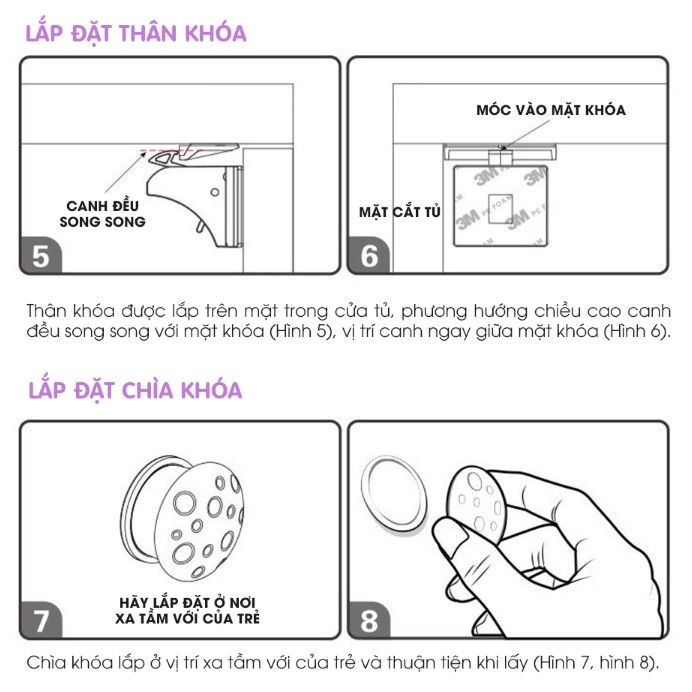 LẮP ĐẶT THÂN KHÓA

CANH ĐỀU SONG SONG

5

MÓC VÀO MẶT KHÓA

MẶT CẮT TỦ

3M PE FOAM

6

Thân khóa được lắp trên mặt trong cửa tủ, phương hướng chiều cao canh đều song song với mặt khóa (Hình 5), vị trí canh ngay giữa mặt khóa (Hình 6).

LẮP ĐẶT CHÌA KHÓA

HÃY LẮP ĐẶT Ở NƠI XA TẦM VỚI CỦA TRẺ

7

8

Chìa khóa lắp ở vị trí xa tầm với của trẻ và thuận tiện khi lấy (Hình 7, hình 8).