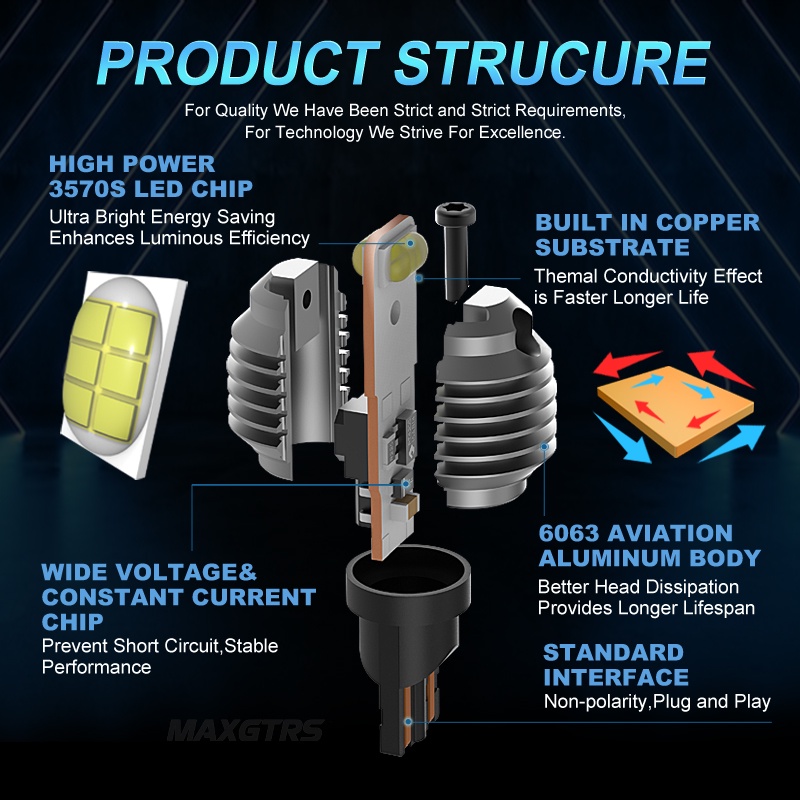 PRODUCT STRUCURE

For Quality We Have Been Strict and Strict Requirements, For Technology We Strive For Excellence.

HIGH POWER 3570S LED CHIP
Ultra Bright Energy Saving Enhances Luminous Efficiency

BUILT IN COPPER SUBSTRATE
Themal Conductivity Effect is Faster Longer Life

6063 AVIATION ALUMINUM BODY
Better Head Dissipation Provides Longer Lifespan

WIDE VOLTAGE& CONSTANT CURRENT CHIP
Prevent Short Circuit,Stable Performance

STANDARD INTERFACE
Non-polarity,Plug and Play

MAXGTRS