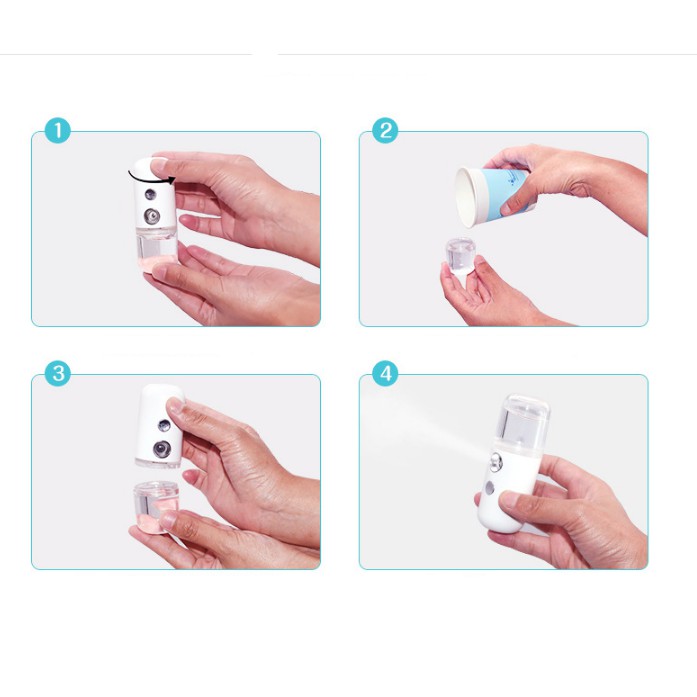 1

2

3

4