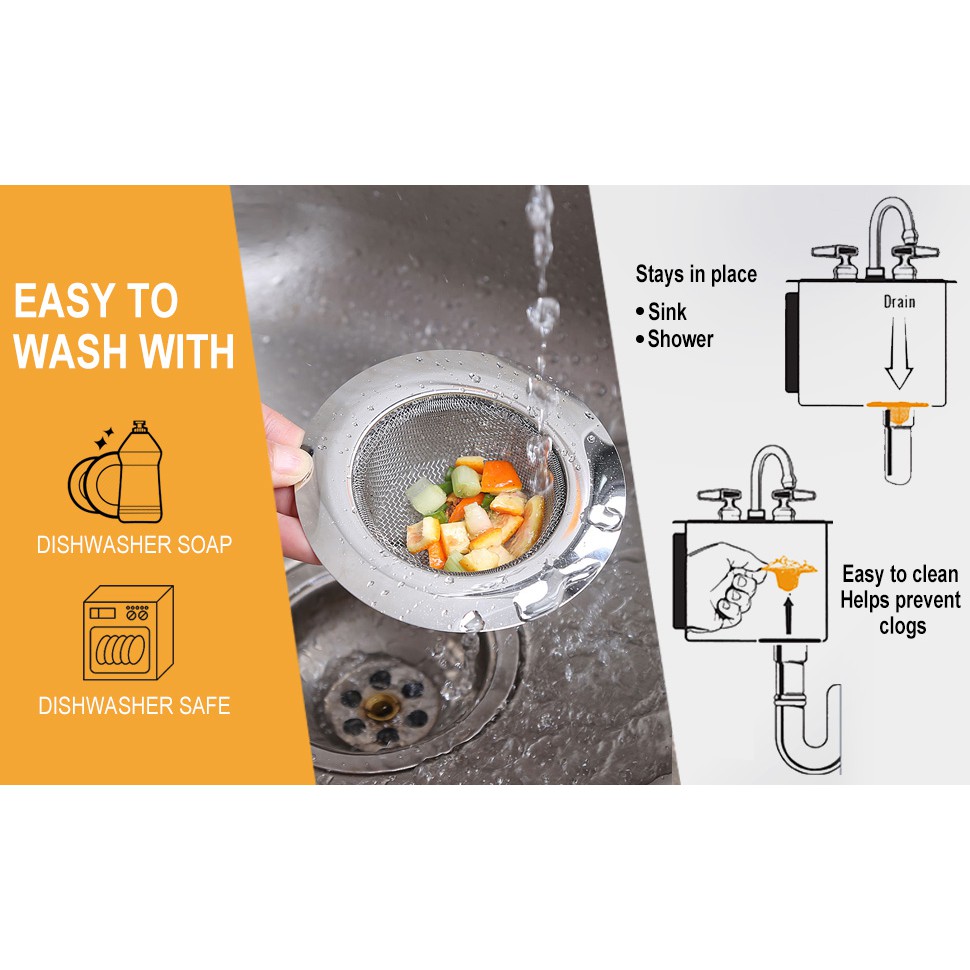 EASY TO WASH WITH

DISHWASHER SOAP

DISHWASHER SAFE

Stays in place
• Sink
• Shower

Drain

Easy to clean
Helps prevent clogs