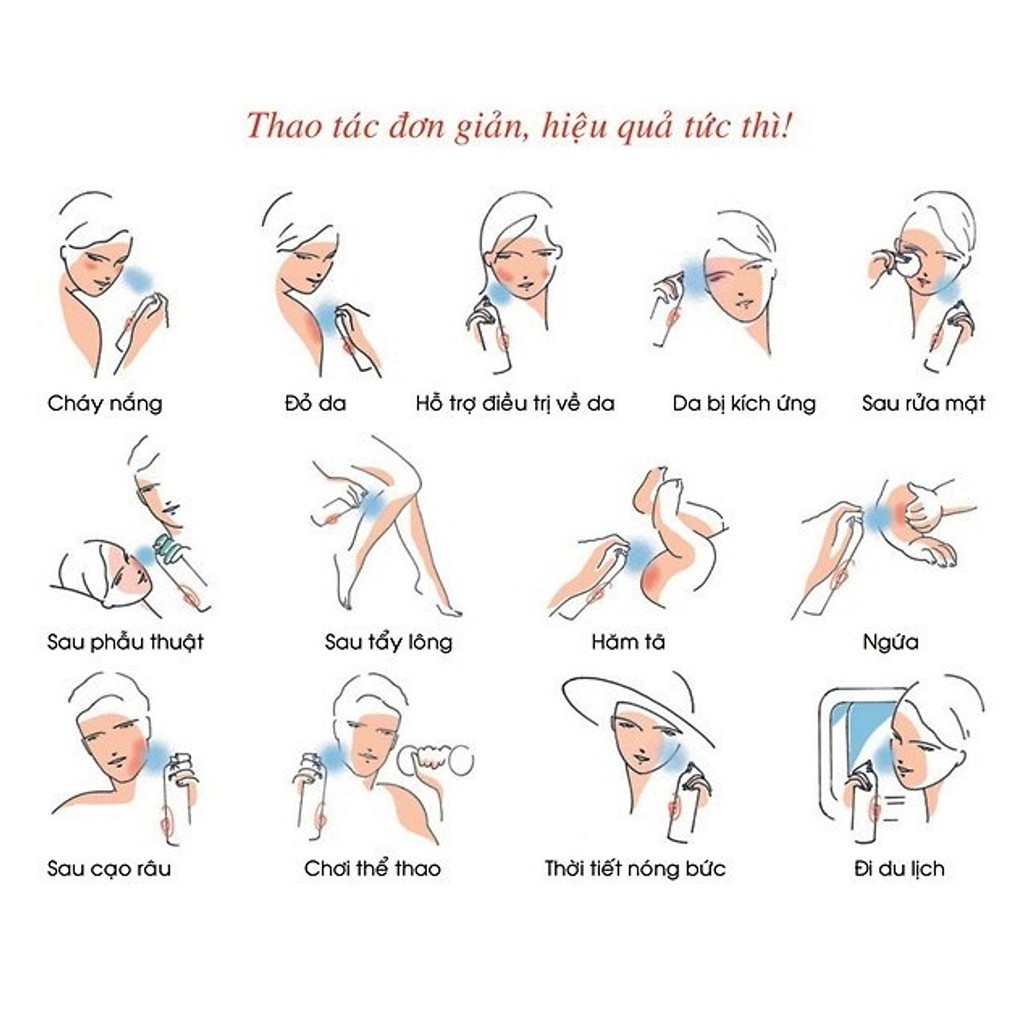 Thao tác đơn giản, hiệu quả tức thì!

Cháy nắng
Đỏ da
Hỗ trợ điều trị về da
Da bị kích ứng
Sau rửa mặt

Sau phẫu thuật
Sau tẩy lông
Hăm tã
Ngứa

Sau cạo râu
Chơi thể thao
Thời tiết nóng bức
Đi du lịch