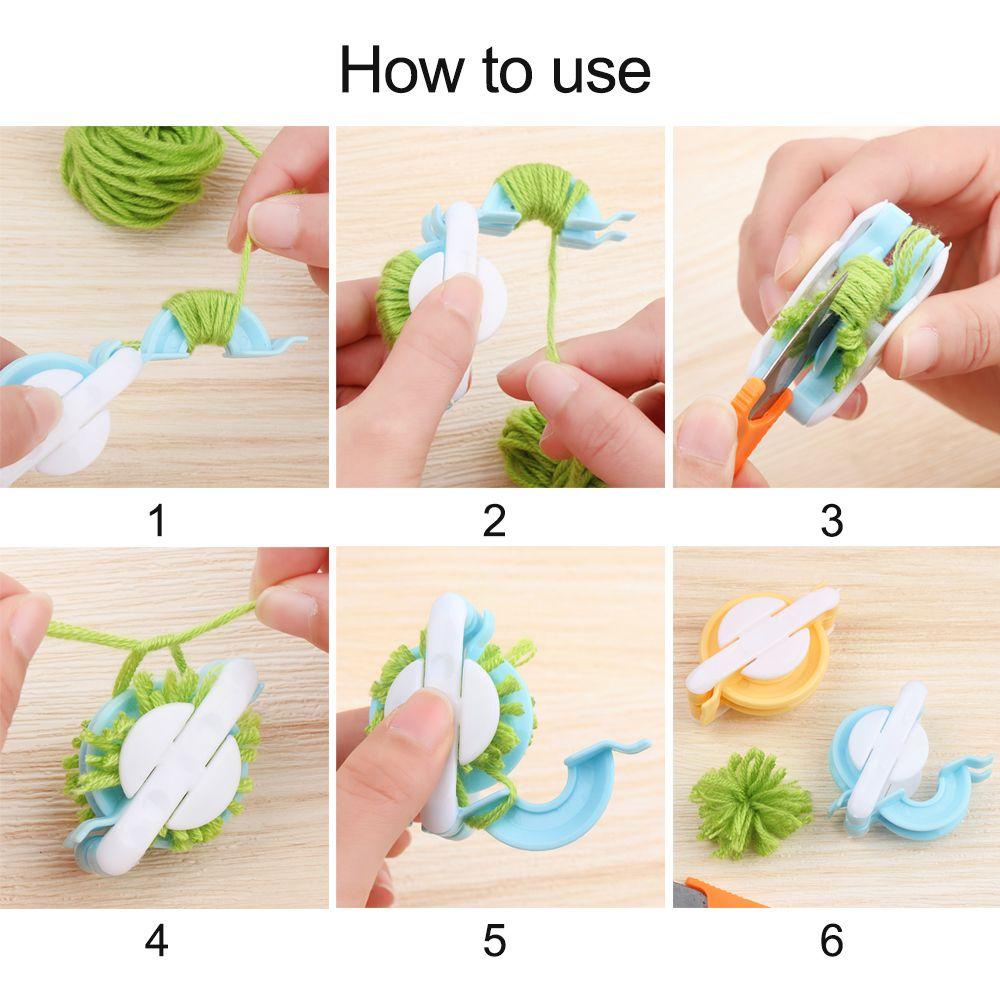 How to use

1

2

3

4

5

6