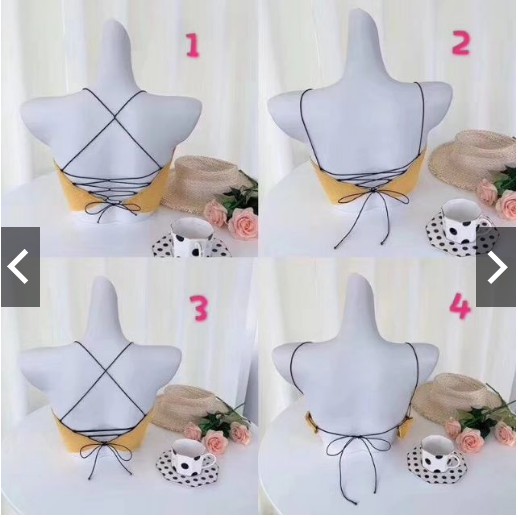 1

2

3

4