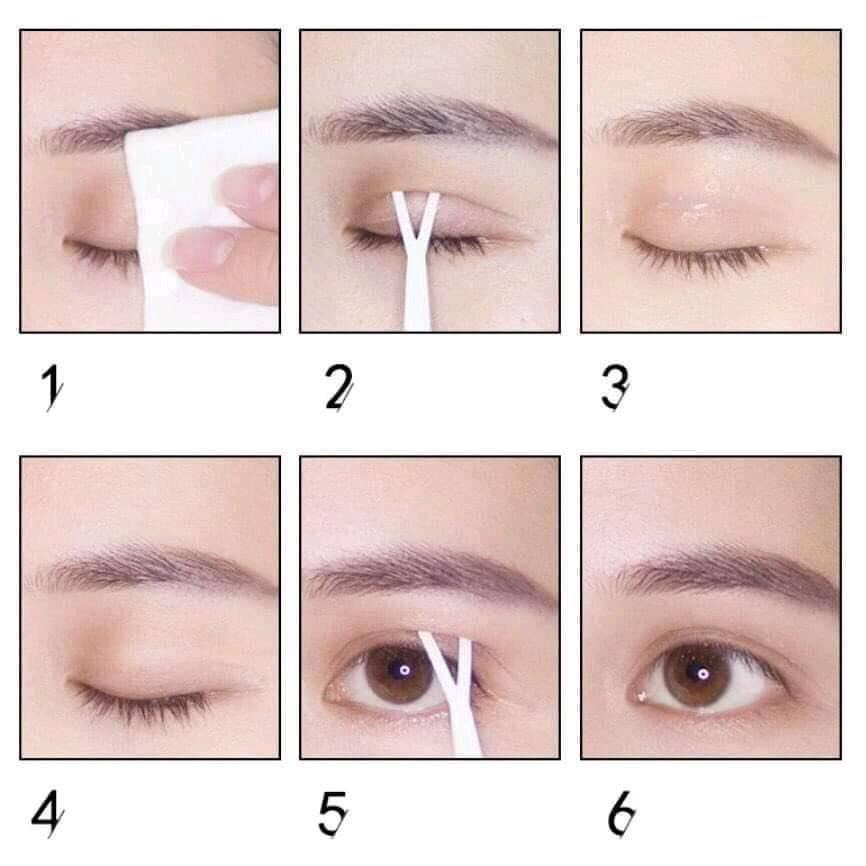 1

2

3

4

5

6