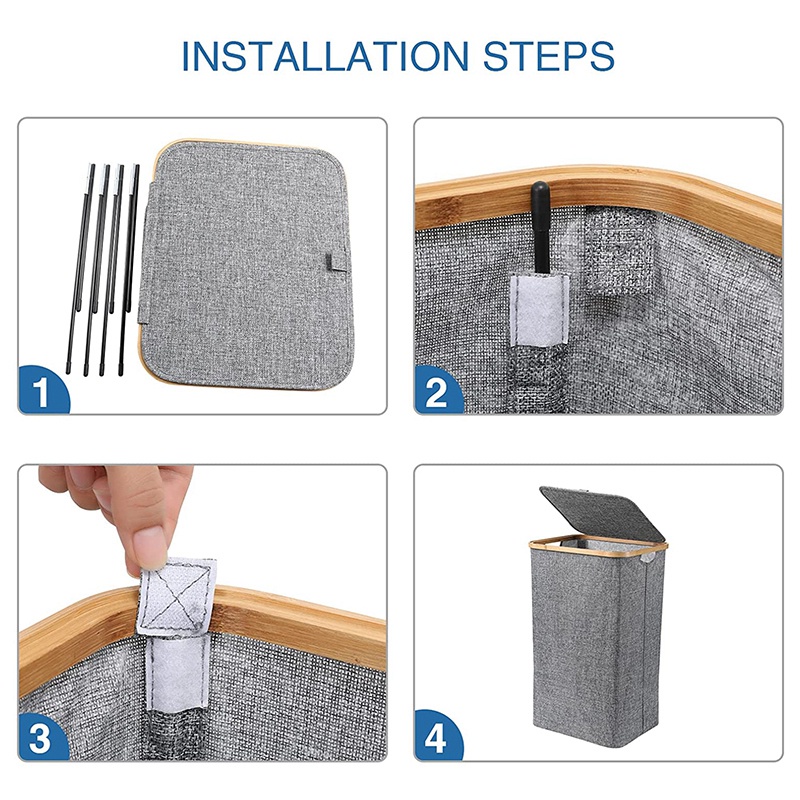 INSTALLATION STEPS

1

2

3

4