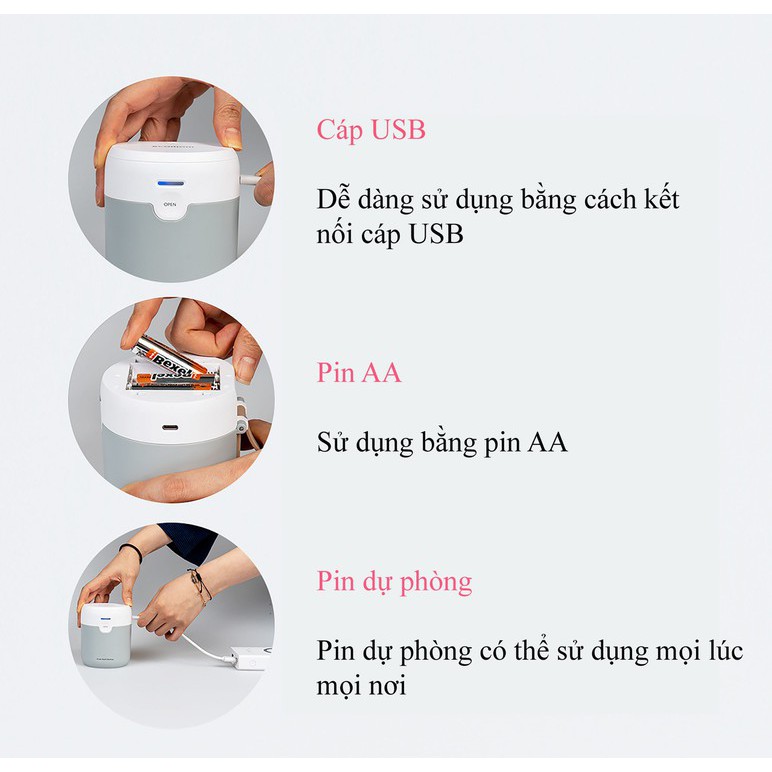 OPEN

Cáp USB

Dễ dàng sử dụng bằng cách kết nối cáp USB

Bexel

Pin AA

Sử dụng bằng pin AA

Pin dự phòng

Pin dự phòng có thể sử dụng mọi lúc mọi nơi