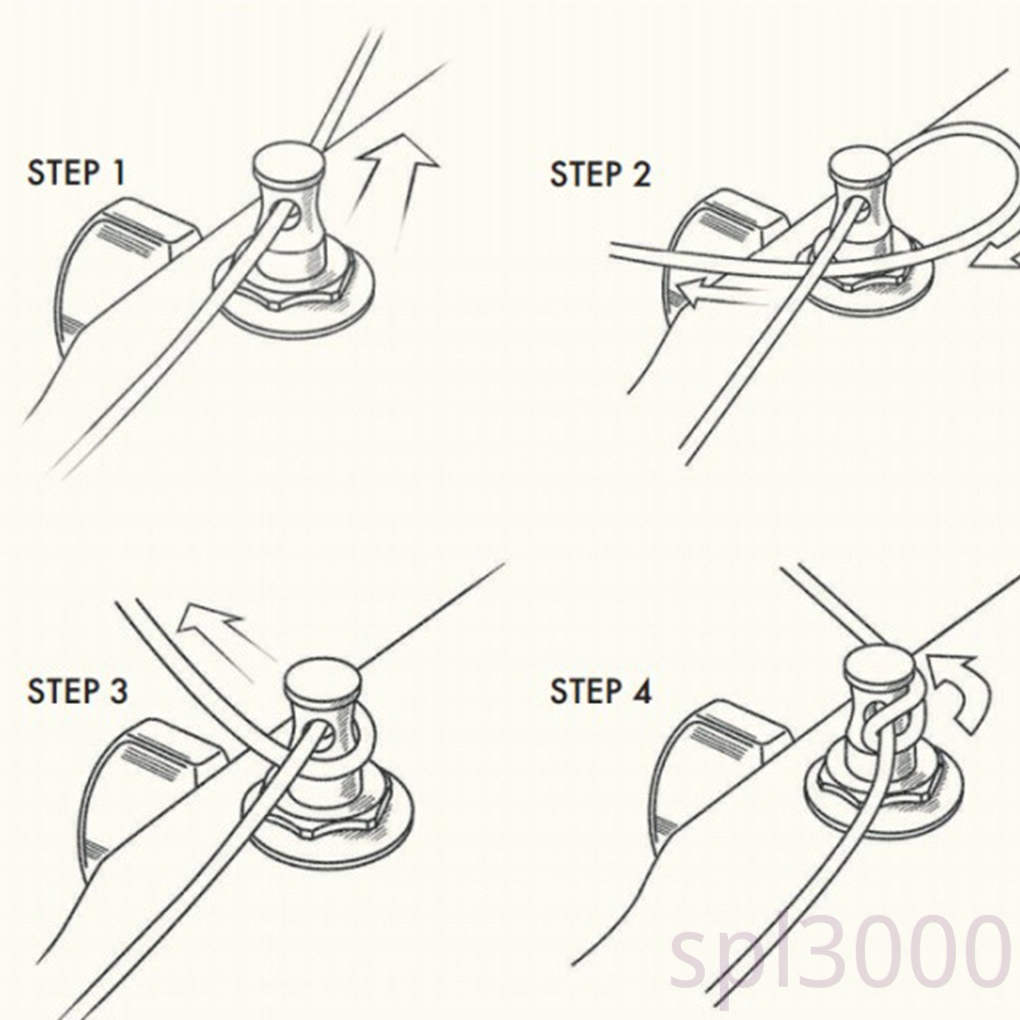 STEP 1

STEP 2

STEP 3

STEP 4

spl3000