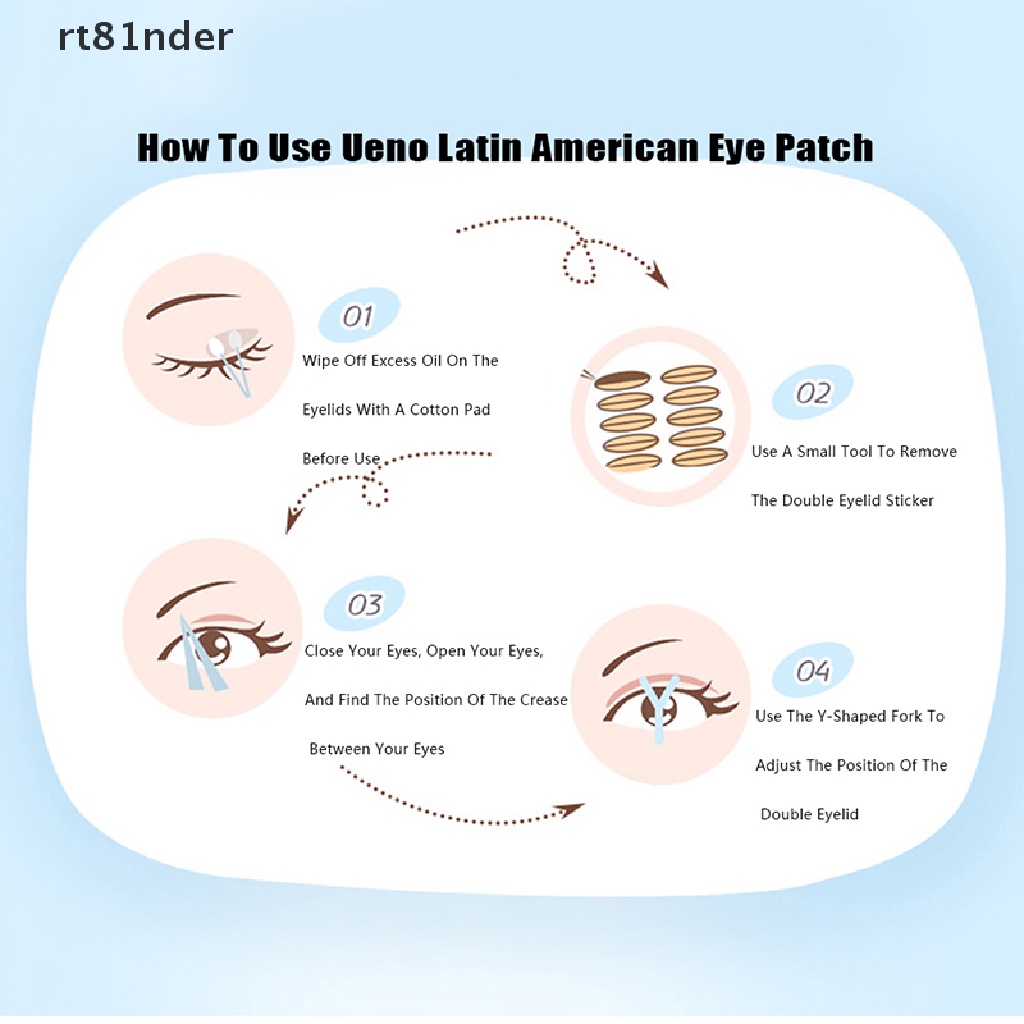 rt81nder

How To Use Ueno Latin American Eye Patch

01
Wipe Off Excess Oil On The Eyelids With A Cotton Pad Before Use

02
Use A Small Tool To Remove The Double Eyelid Sticker

03
Close Your Eyes, Open Your Eyes, And Find The Position Of The Crease Between Your Eyes

04
Use The Y-Shaped Fork To Adjust The Position Of The Double Eyelid