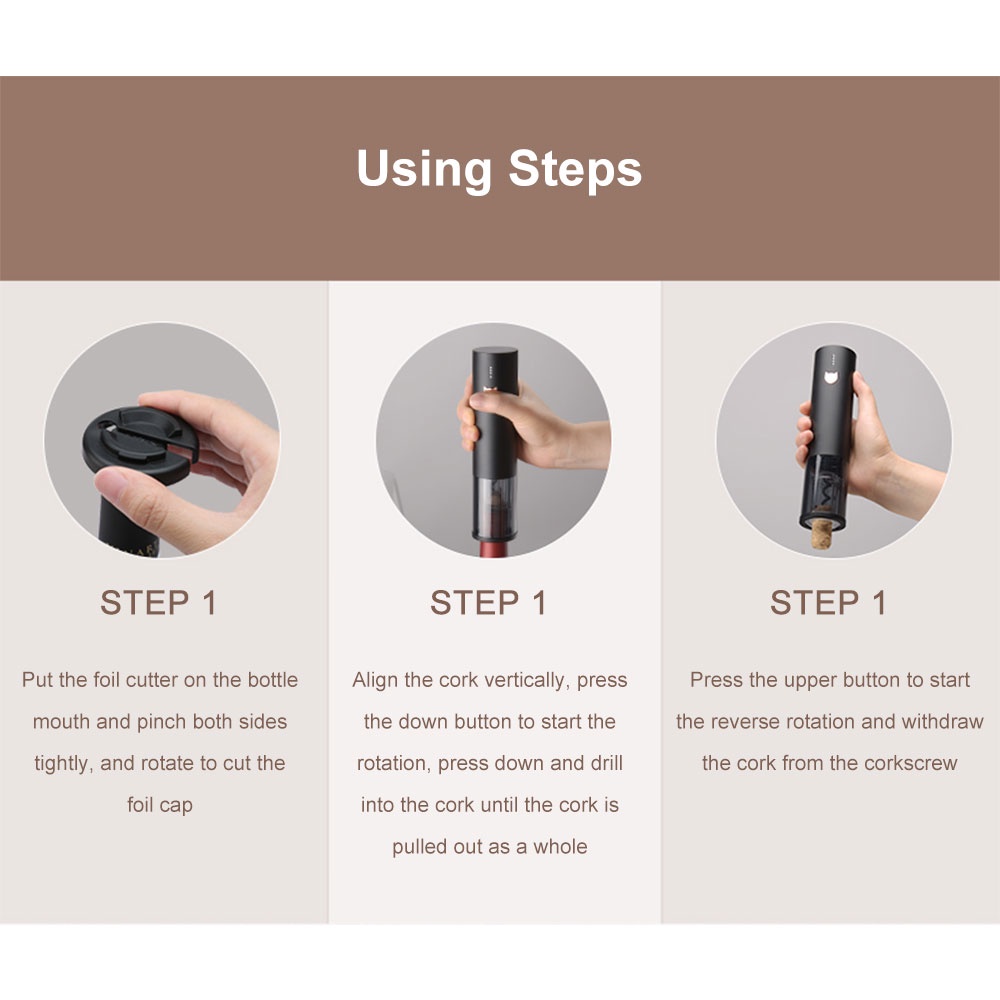 Using Steps

STEP 1

Put the foil cutter on the bottle mouth and pinch both sides tightly, and rotate to cut the foil cap

STEP 1

Align the cork vertically, press the down button to start the rotation, press down and drill into the cork until the cork is pulled out as a whole

STEP 1

Press the upper button to start the reverse rotation and withdraw the cork from the corkscrew