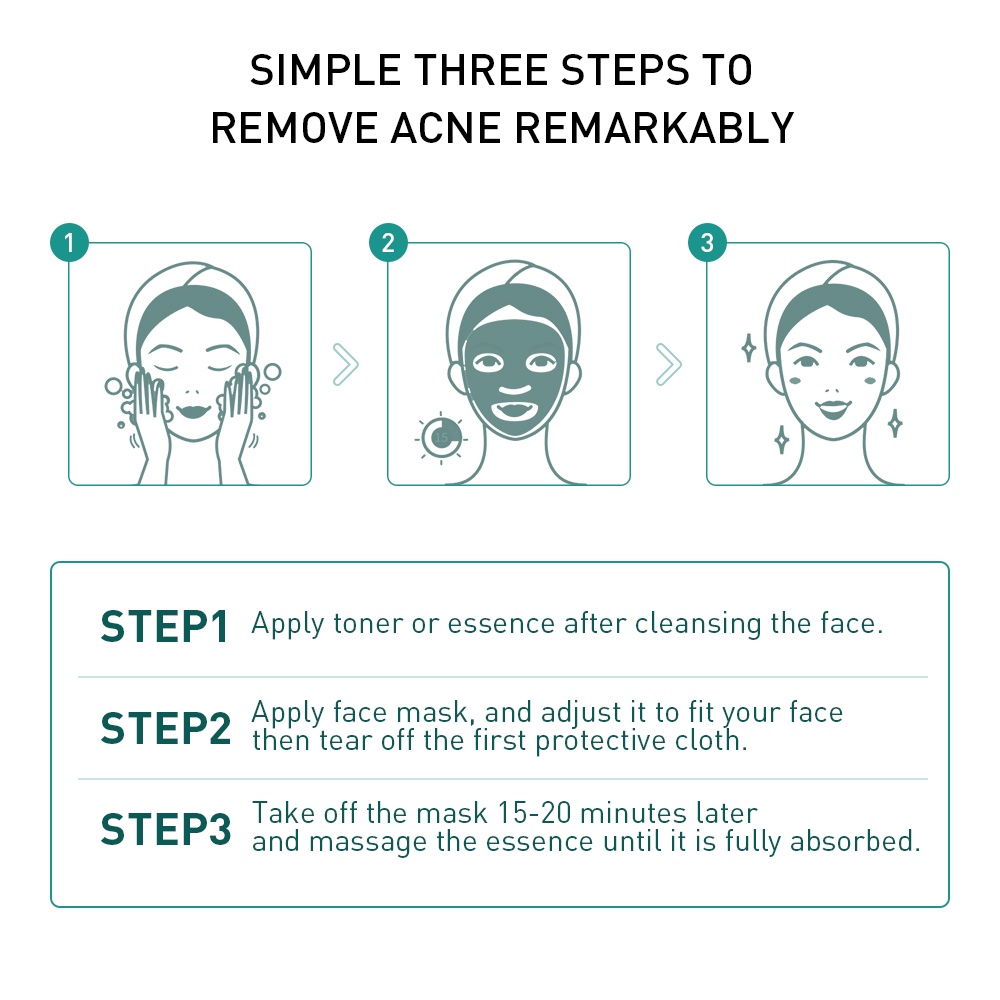 SIMPLE THREE STEPS TO REMOVE ACNE REMARKABLY

1

2

15

3

STEP1 Apply toner or essence after cleansing the face.

STEP2 Apply face mask, and adjust it to fit your face then tear off the first protective cloth.

STEP3 Take off the mask 15-20 minutes later and massage the essence until it is fully absorbed.