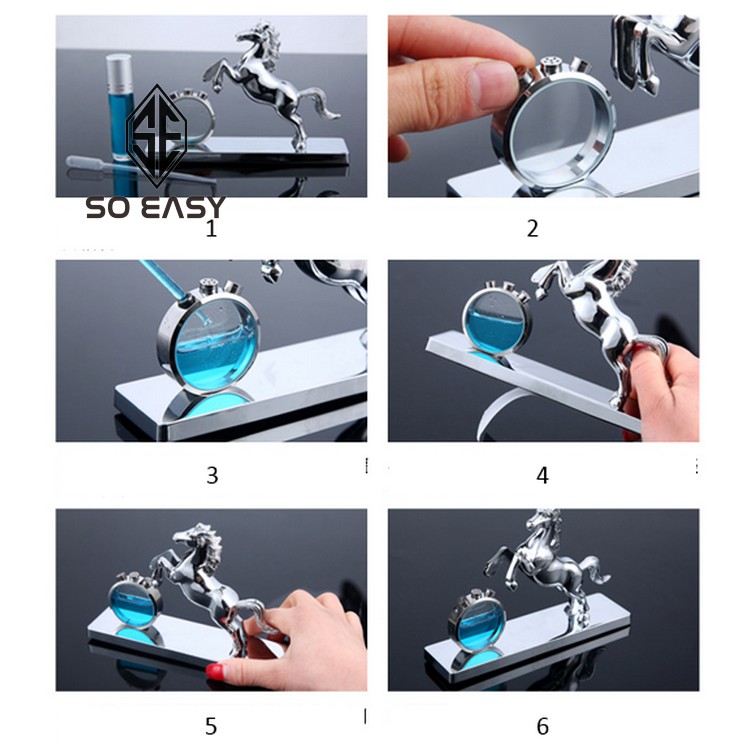 SE
SO EASY
1
2
3
4
5
6