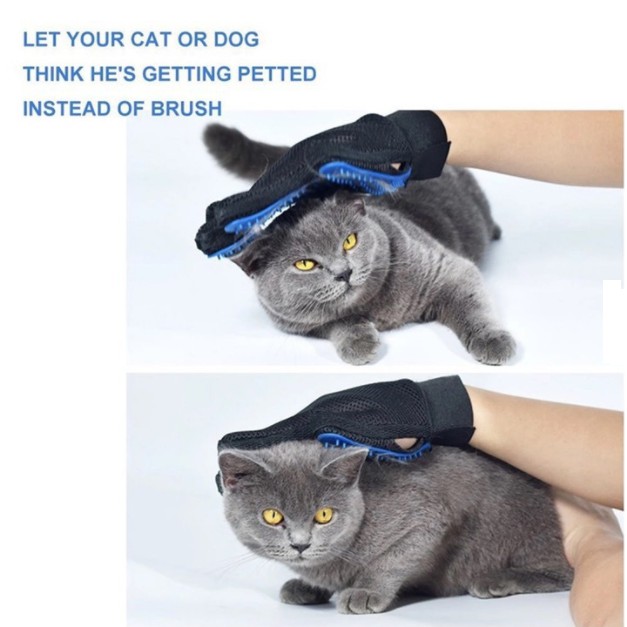 LET YOUR CAT OR DOG
THINK HE'S GETTING PETTED
INSTEAD OF BRUSH