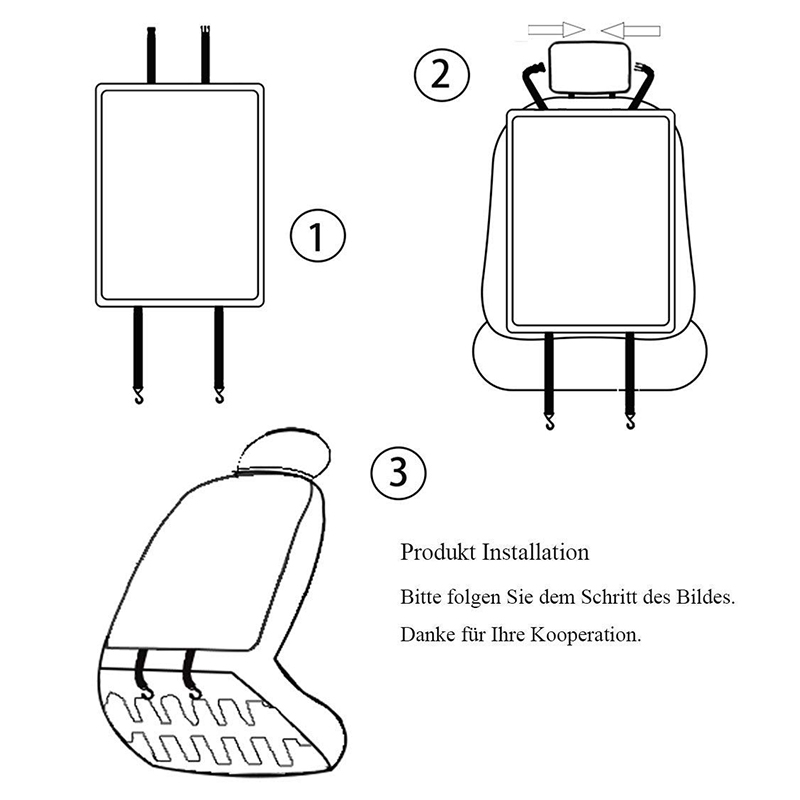 1

2

3

Produkt Installation

Bitte folgen Sie dem Schritt des Bildes.

Danke für Ihre Kooperation.