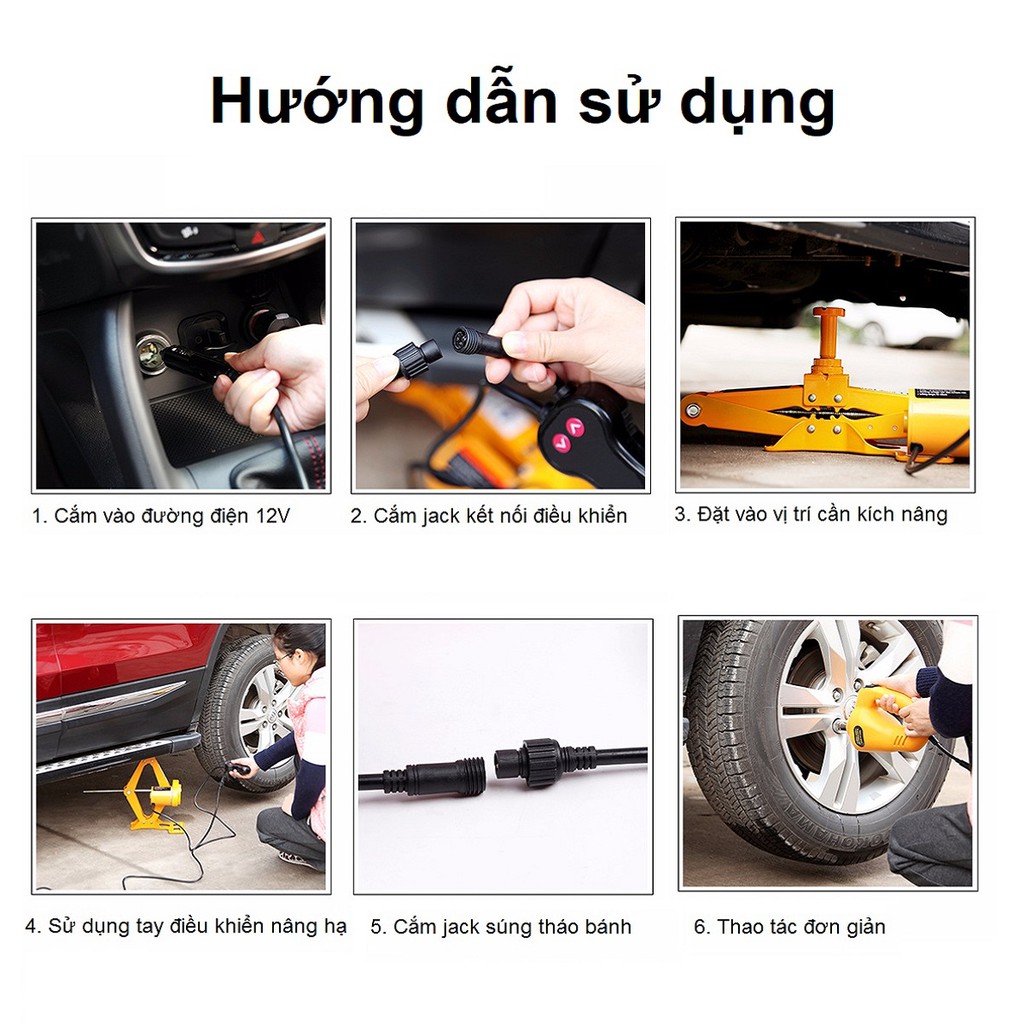 Hướng dẫn sử dụng

1. Cắm vào đường điện 12V

2. Cắm jack kết nối điều khiển

3. Đặt vào vị trí cần kích nâng

4. Sử dụng tay điều khiển nâng hạ

5. Cắm jack súng tháo bánh

6. Thao tác đơn giản