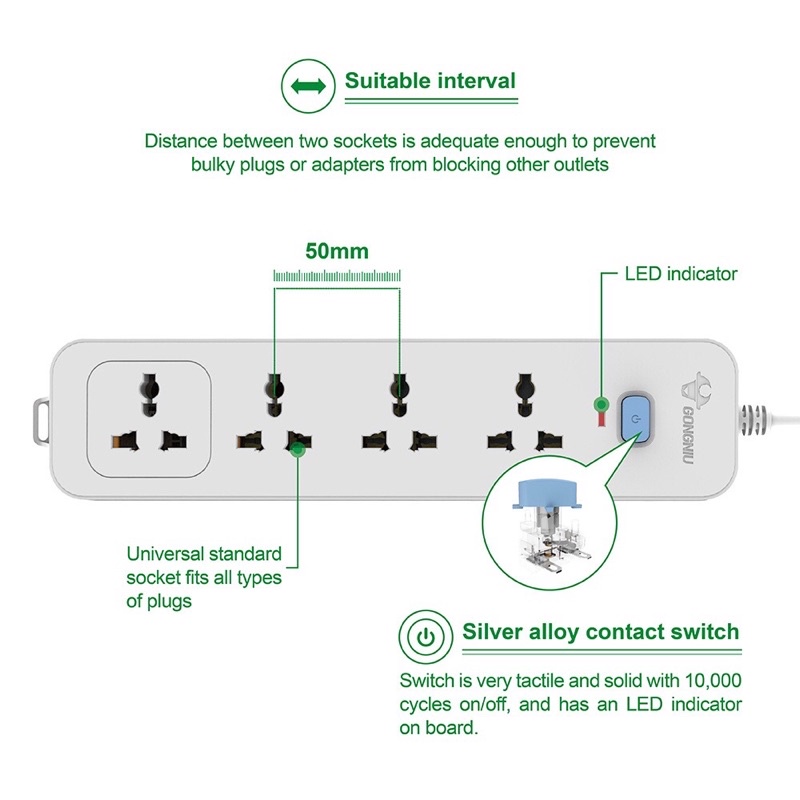 Suitable interval

Distance between two sockets is adequate enough to prevent bulky plugs or adapters from blocking other outlets

50mm

LED indicator

GONGNIU

Universal standard socket fits all types of plugs

Silver alloy contact switch

Switch is very tactile and solid with 10,000 cycles on/off, and has an LED indicator on board.