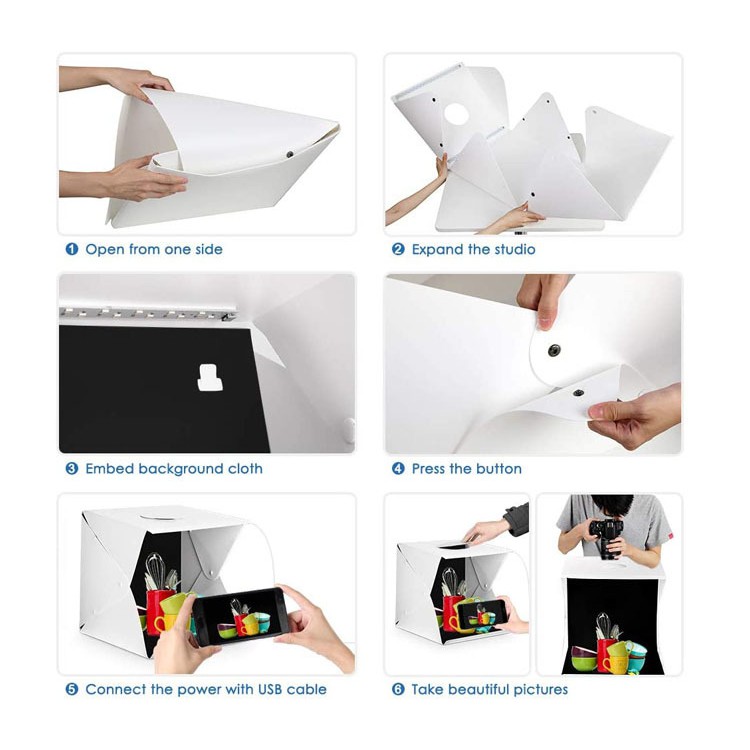 ❶ Open from one side

❷ Expand the studio

❸ Embed background cloth

❹ Press the button

❺ Connect the power with USB cable

❻ Take beautiful pictures