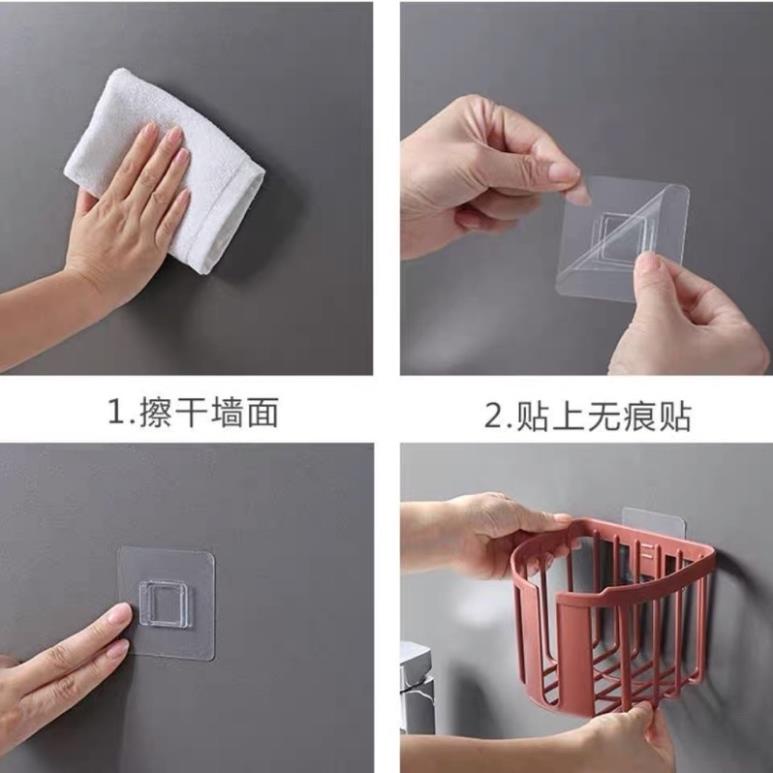 1.擦干墙面

2.贴上无痕贴