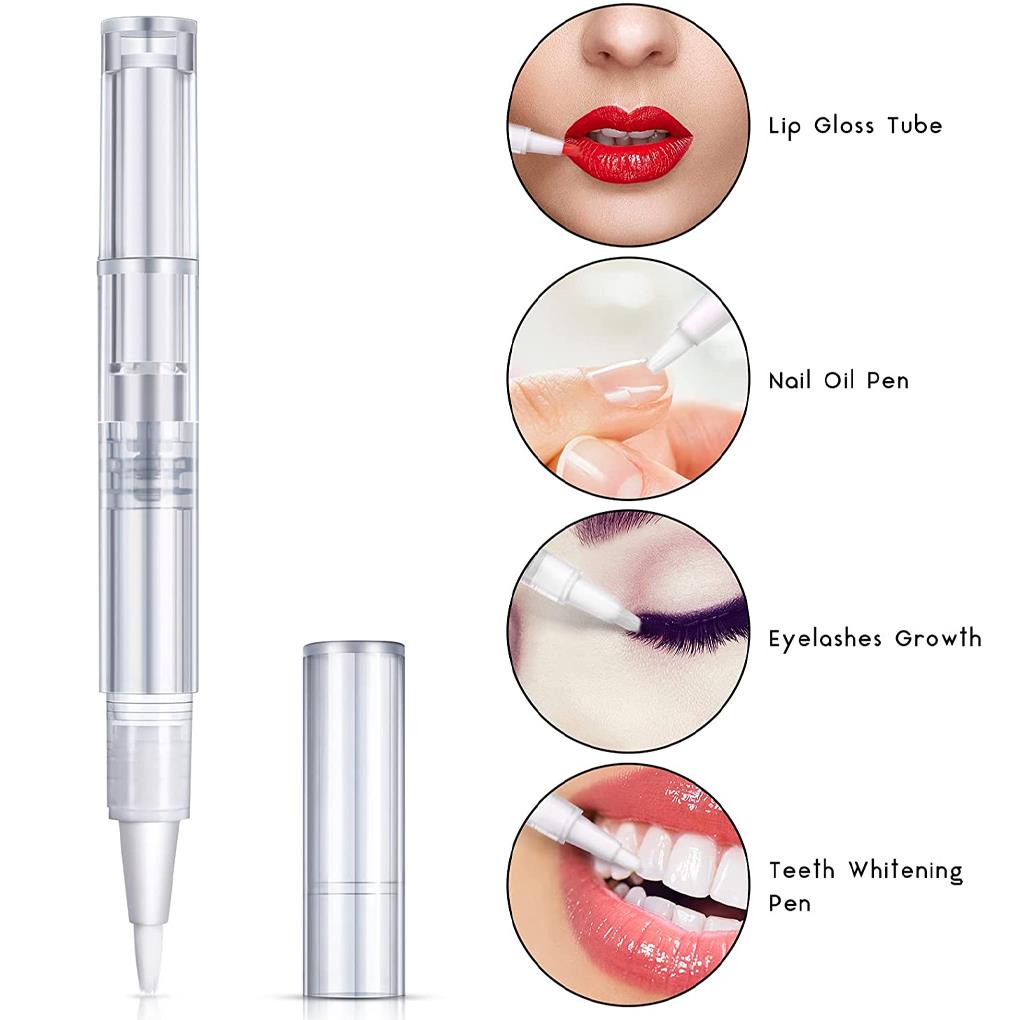 Lip Gloss Tube

Nail Oil Pen

Eyelashes Growth

Teeth Whitening Pen