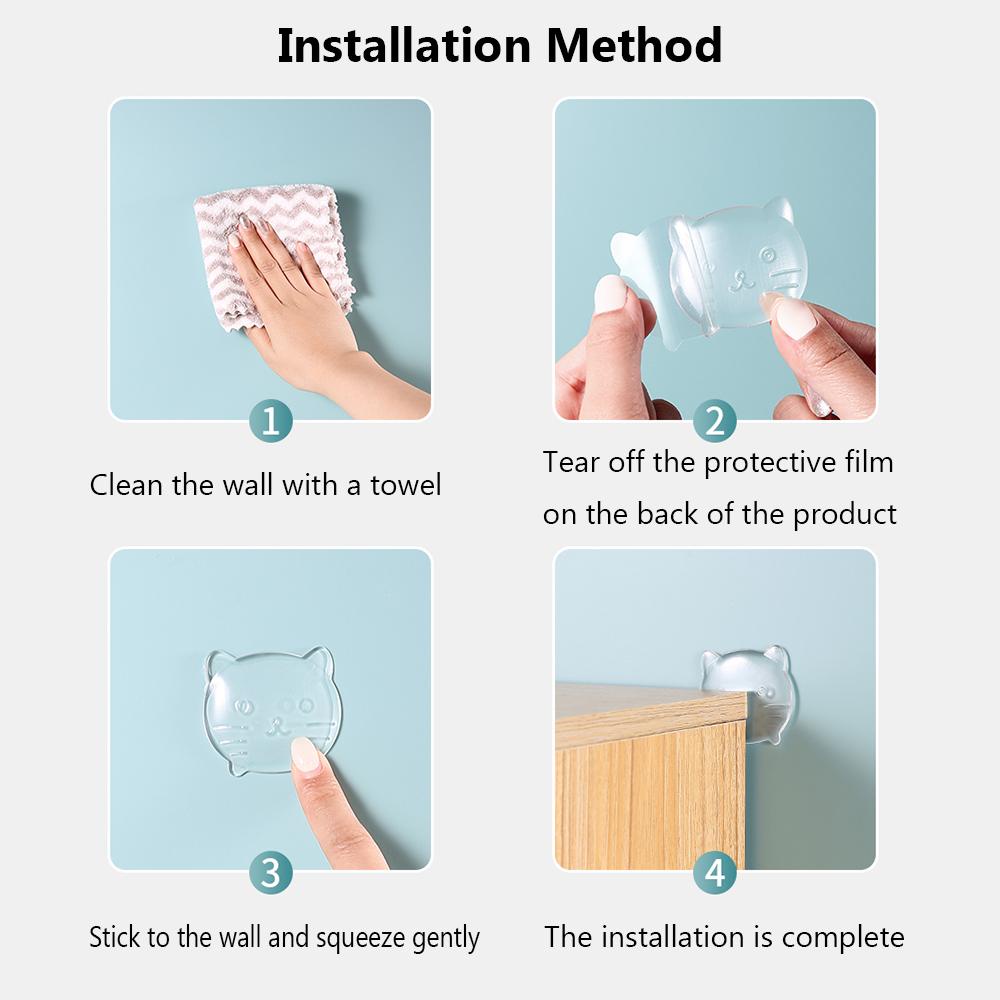 Installation Method

1

Clean the wall with a towel

2

Tear off the protective film on the back of the product

3

Stick to the wall and squeeze gently

4

The installation is complete