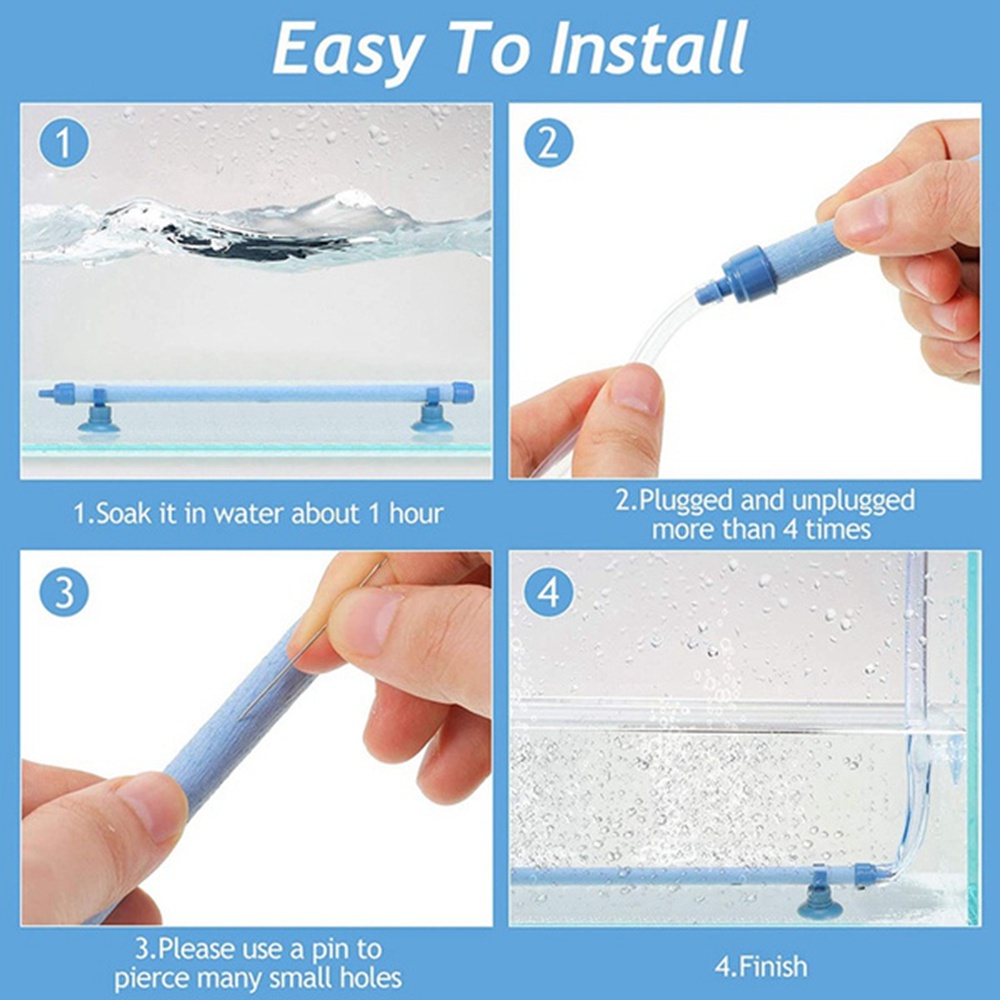 Easy To Install

1

1.Soak it in water about 1 hour

2

2.Plugged and unplugged more than 4 times

3

3.Please use a pin to pierce many small holes

4

4.Finish